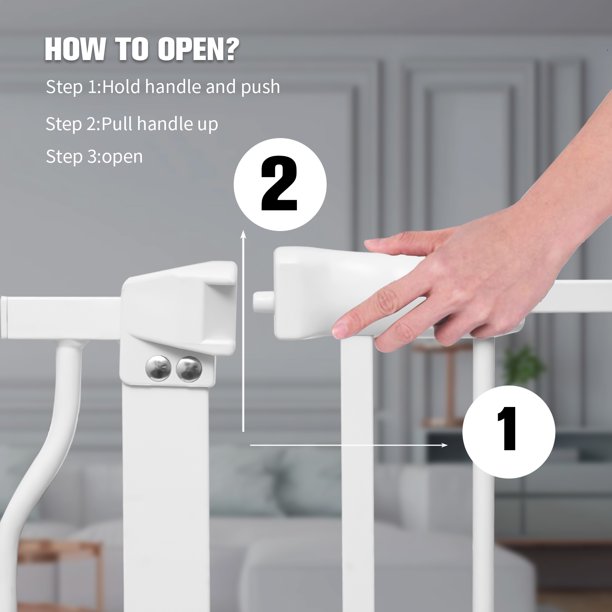 HOW TO OPEN?

Step 1:Hold handle and push

Step 2:Pull handle up

Step 3:open

2

1