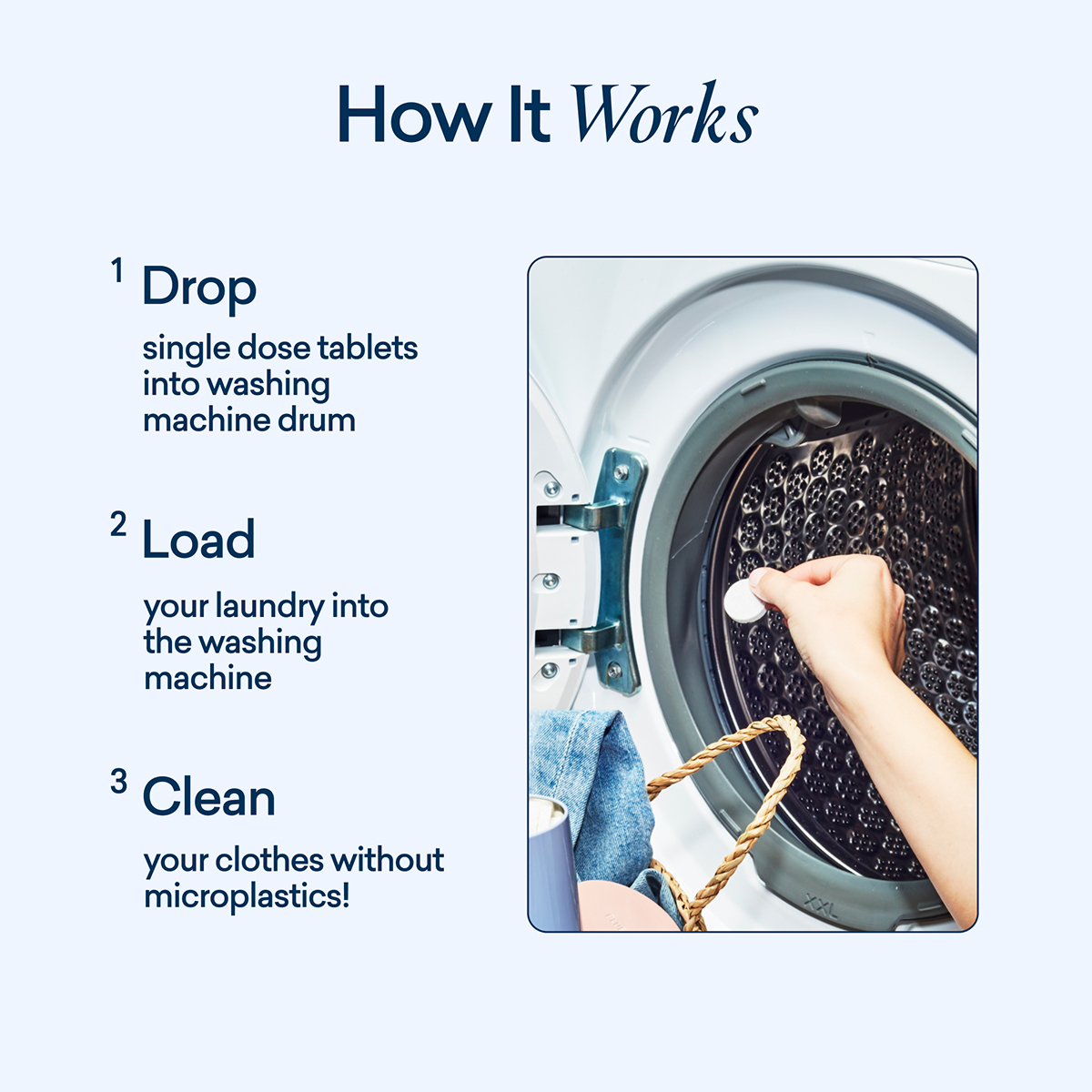 How It Works

1 Drop

single dose tablets into washing machine drum

2 Load

your laundry into the washing machine

3 Clean

your clothes without microplastics!

XXL