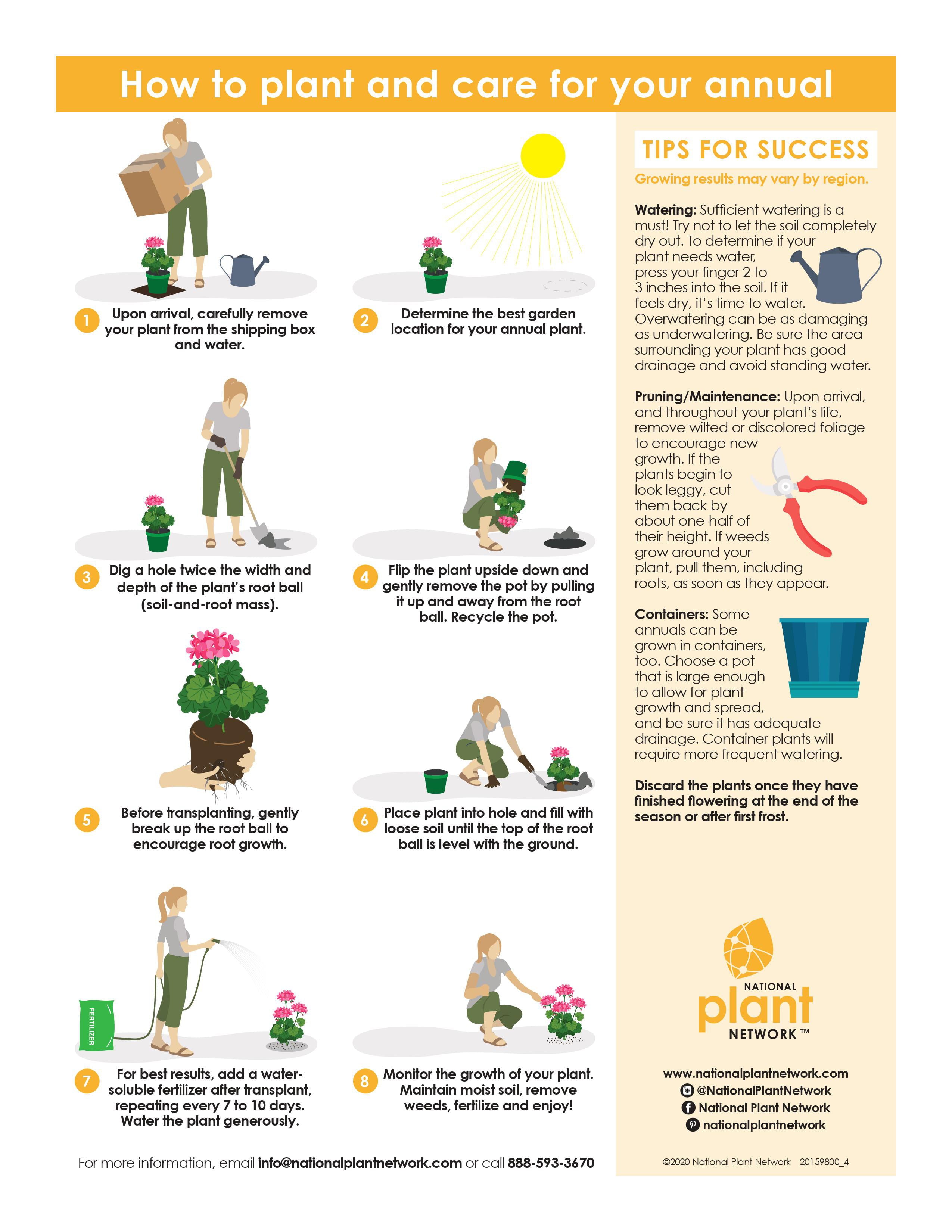 How to plant and care for your annual

1 Upon arrival, carefully remove your plant from the shipping box and water.

2 Determine the best garden location for your annual plant.

3 Dig a hole twice the width and depth of the plant's root ball (soil-and-root mass).

4 Flip the plant upside down and gently remove the pot by pulling it up and away from the root ball. Recycle the pot.

5 Before transplanting, gently break up the root ball to encourage root growth.

6 Place plant into hole and fill with loose soil until the top of the root ball is level with the ground.

FERTILIZER

7 For best results, add a water-soluble fertilizer after transplant, repeating every 7 to 10 days. Water the plant generously.

8 Monitor the growth of your plant. Maintain moist soil, remove weeds, fertilize and enjoy!

For more information, email info@nationalplantnetwork.com or call 888-593-3670

TIPS FOR SUCCESS

Growing results may vary by region.

Watering: Sufficient watering is a must! Try not to let the soil completely dry out. To determine if your plant needs water, press your finger 2 to 3 inches into the soil. If it feels dry, it's time to water. Overwatering can be as damaging as underwatering. Be sure the area surrounding your plant has good drainage and avoid standing water.

Pruning/Maintenance: Upon arrival, and throughout your plant's life, remove wilted or discolored foliage to encourage new growth. If the plants begin to look leggy, cut them back by about one-half of their height. If weeds grow around your plant, pull them, including roots, as soon as they appear.

Containers: Some annuals can be grown in containers, too. Choose a pot that is large enough to allow for plant growth and spread, and be sure it has adequate drainage. Container plants will require more frequent watering.

Discard the plants once they have finished flowering at the end of the season or after first frost.

NATIONAL plant NETWORK™

www.nationalplantnetwork.com
@NationalPlantNetwork
National Plant Network
nationalplantnetwork

©2020 National Plant Network 20159800_4