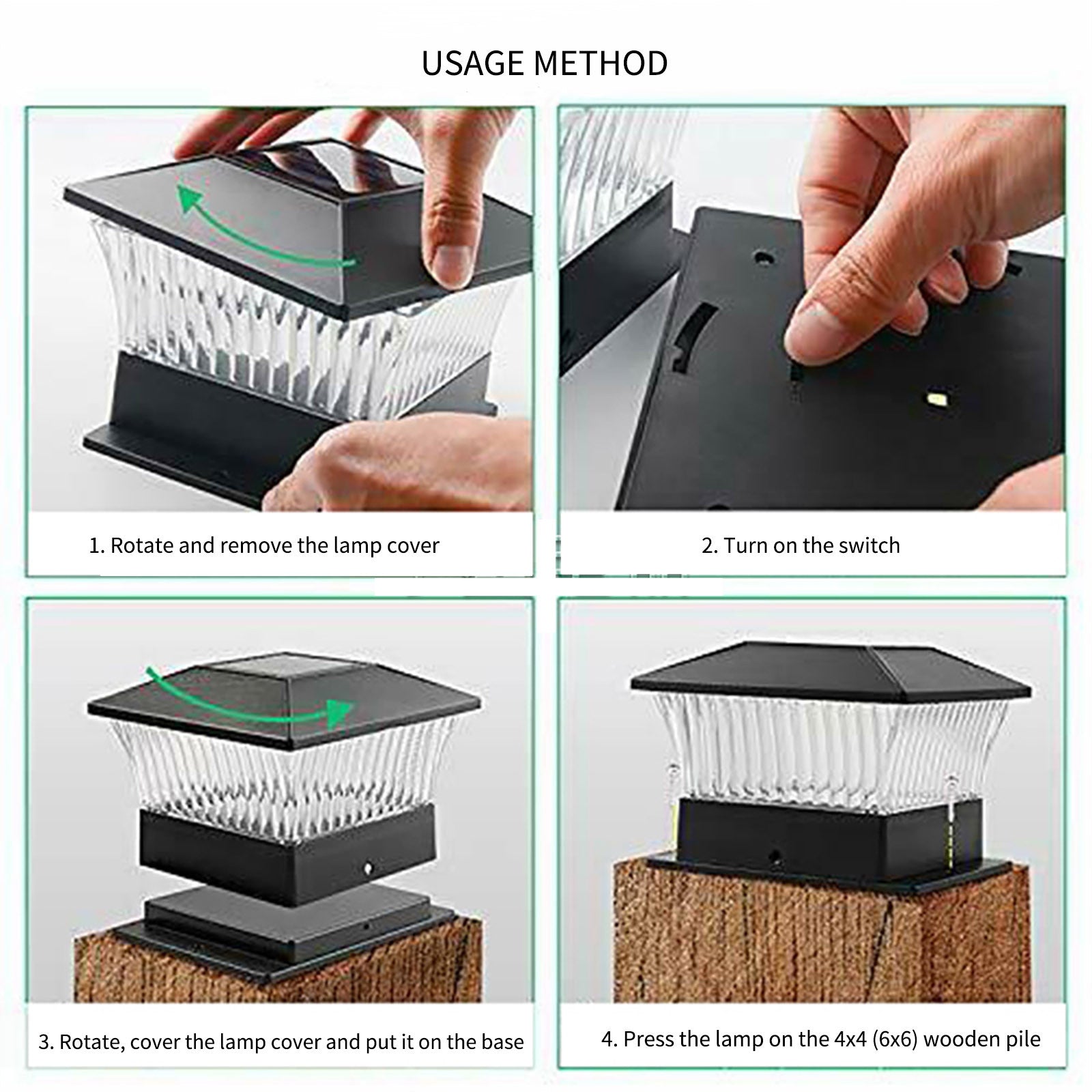 USAGE METHOD

1. Rotate and remove the lamp cover

2. Turn on the switch

3. Rotate, cover the lamp cover and put it on the base

4. Press the lamp on the 4x4 (6x6) wooden pile