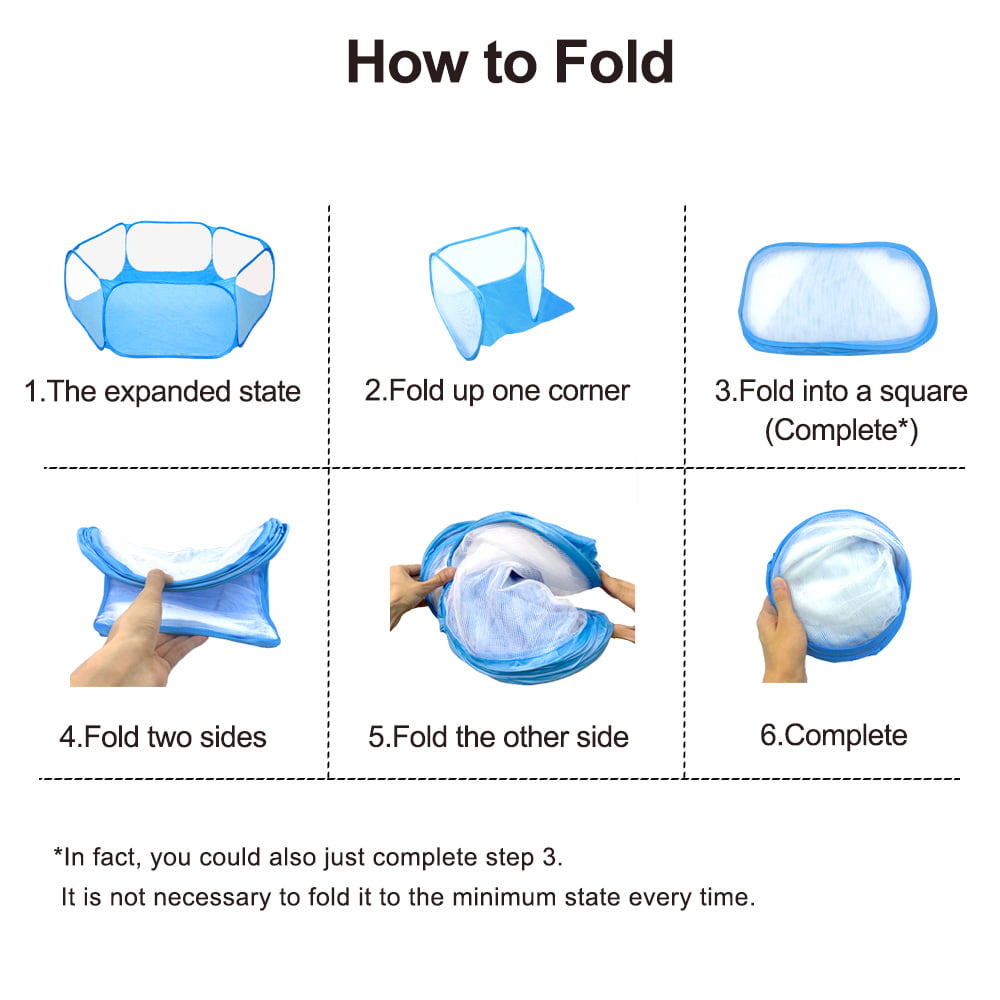 How to Fold

1.The expanded state

2.Fold up one corner

3.Fold into a square (Complete*)

4.Fold two sides

5.Fold the other side

6.Complete

*In fact, you could also just complete step 3.
It is not necessary to fold it to the minimum state every time.