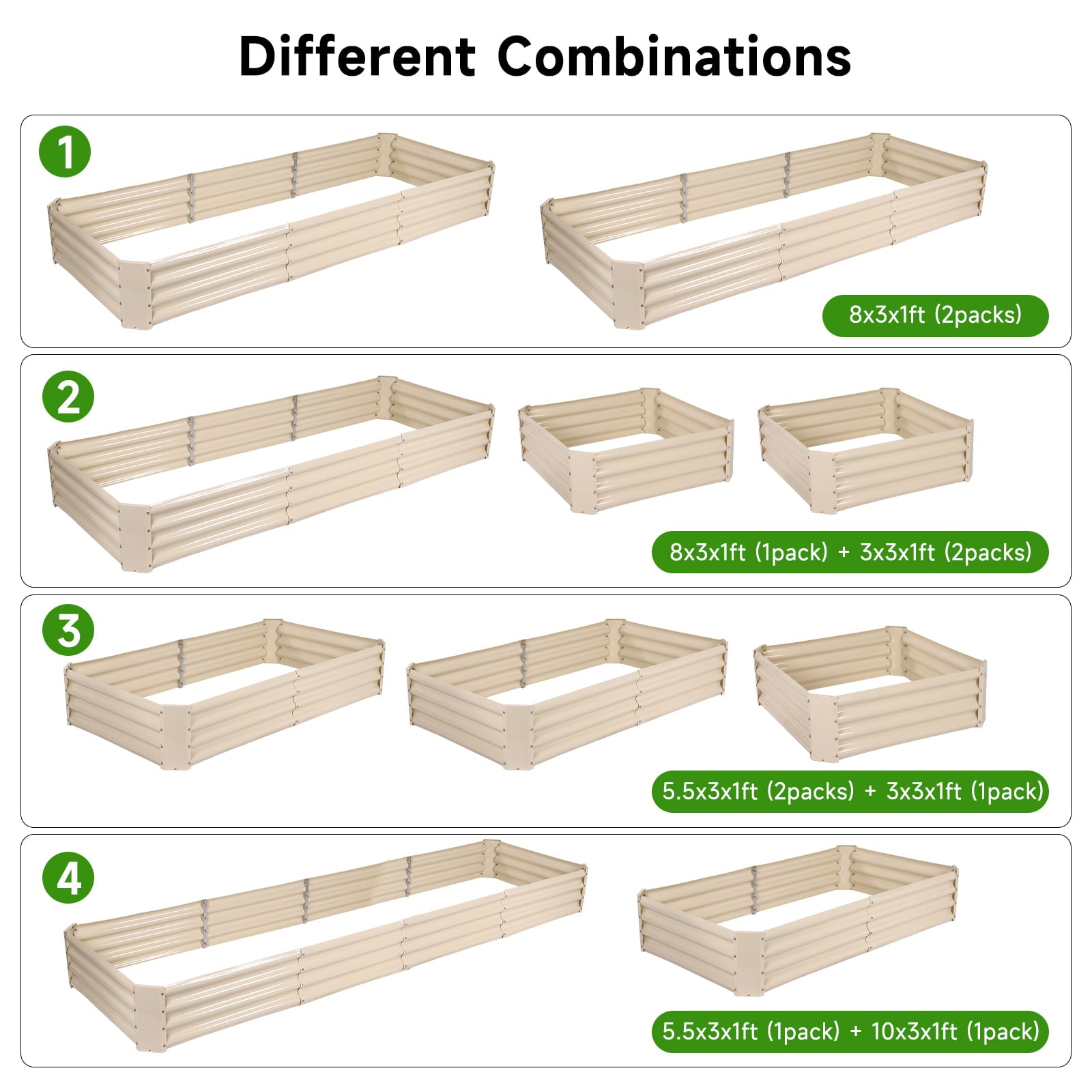 Different Combinations

1

8x3x1ft (2packs)

2

8x3x1ft (1pack) + 3x3x1ft (2packs)

3

5.5x3x1ft (2packs) + 3x3x1ft (1pack)

4

5.5x3x1ft (1pack) + 10x3x1ft (1pack)