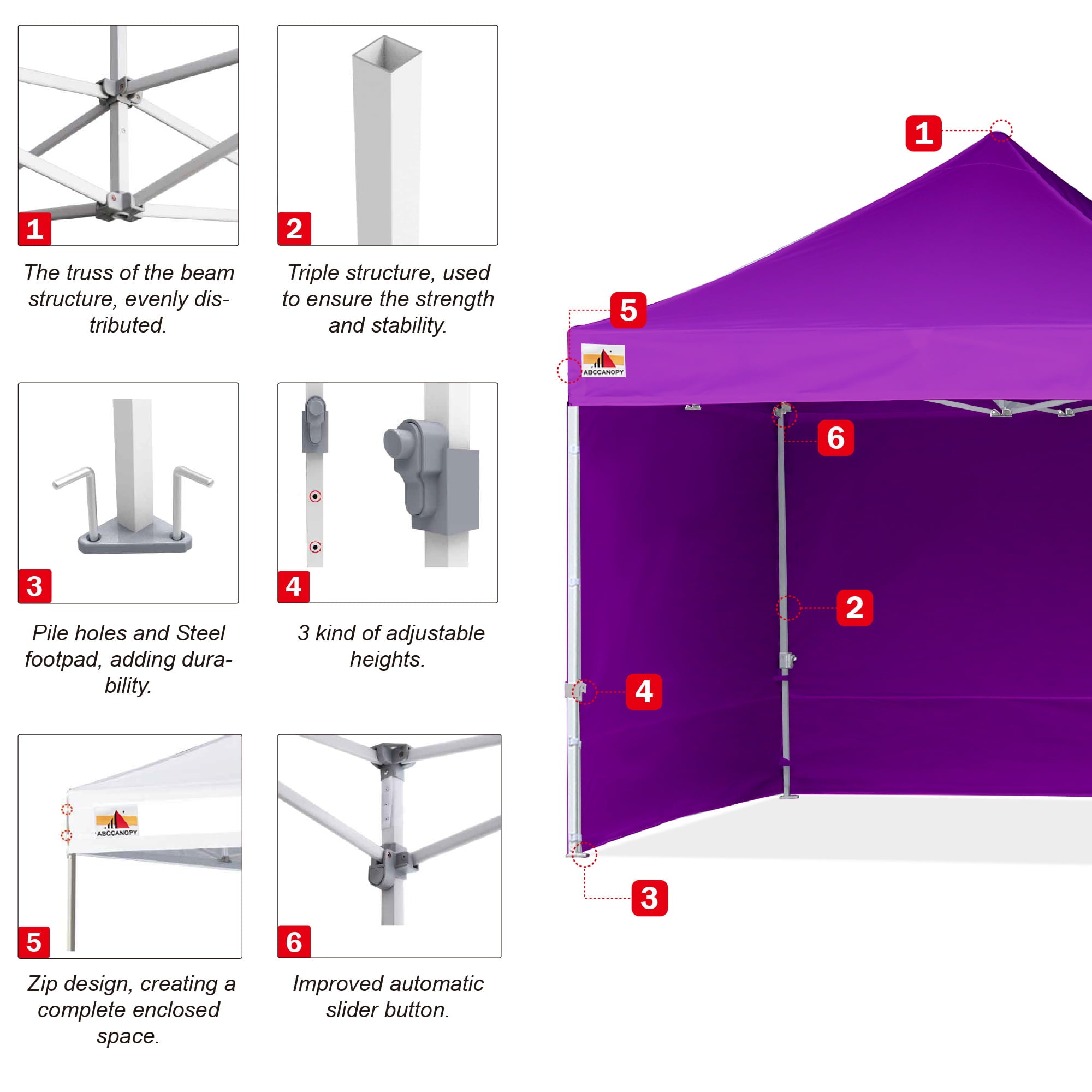 1

The truss of the beam structure, evenly distributed.

2

Triple structure, used to ensure the strength and stability.

3

Pile holes and Steel footpad, adding durability.

4

3 kind of adjustable heights.

ABCCANOPY

5

Zip design, creating a complete enclosed space.

6

Improved automatic slider button.

1

5

ABCCANOPY

6

2

4

3