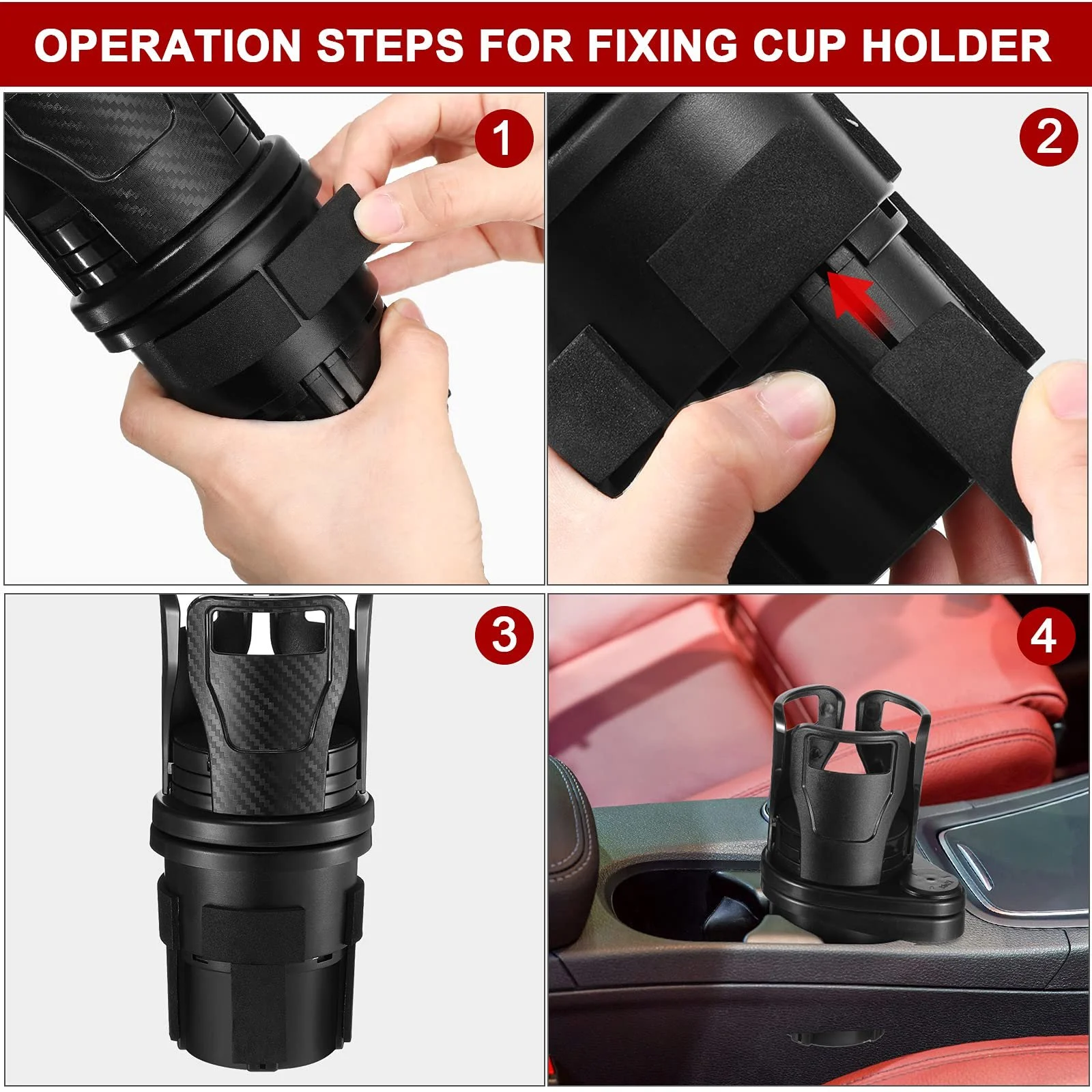 OPERATION STEPS FOR FIXING CUP HOLDER

1

2

3

4