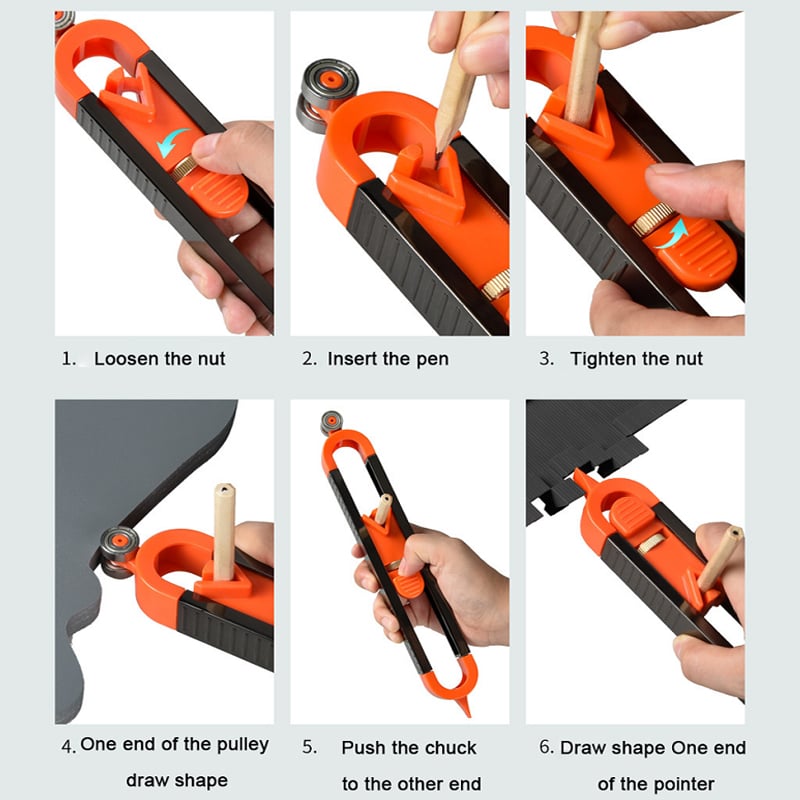 1. Loosen the nut

2. Insert the pen

3. Tighten the nut

4. One end of the pulley draw shape

5. Push the chuck to the other end

6. Draw shape One end of the pointer