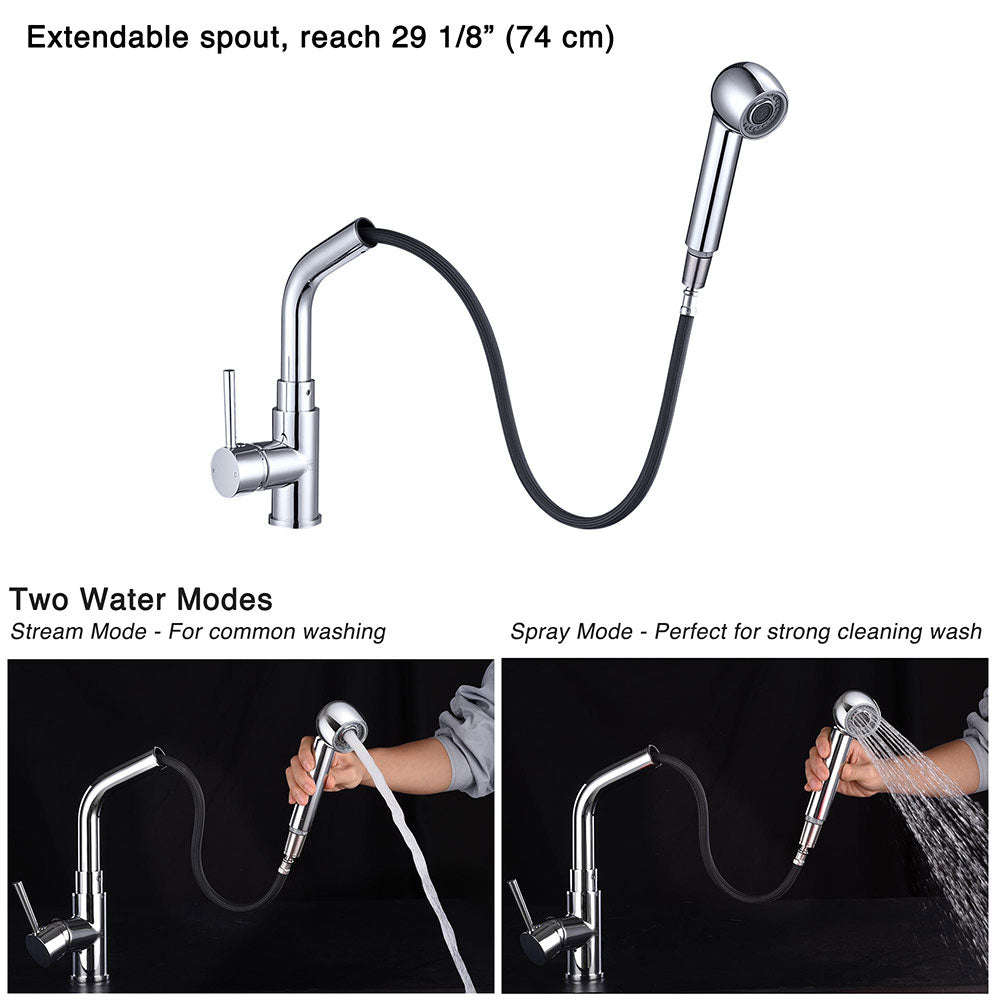 Extendable spout, reach 29 1/8” (74 cm)

Two Water Modes

Stream Mode - For common washing

Spray Mode - Perfect for strong cleaning wash