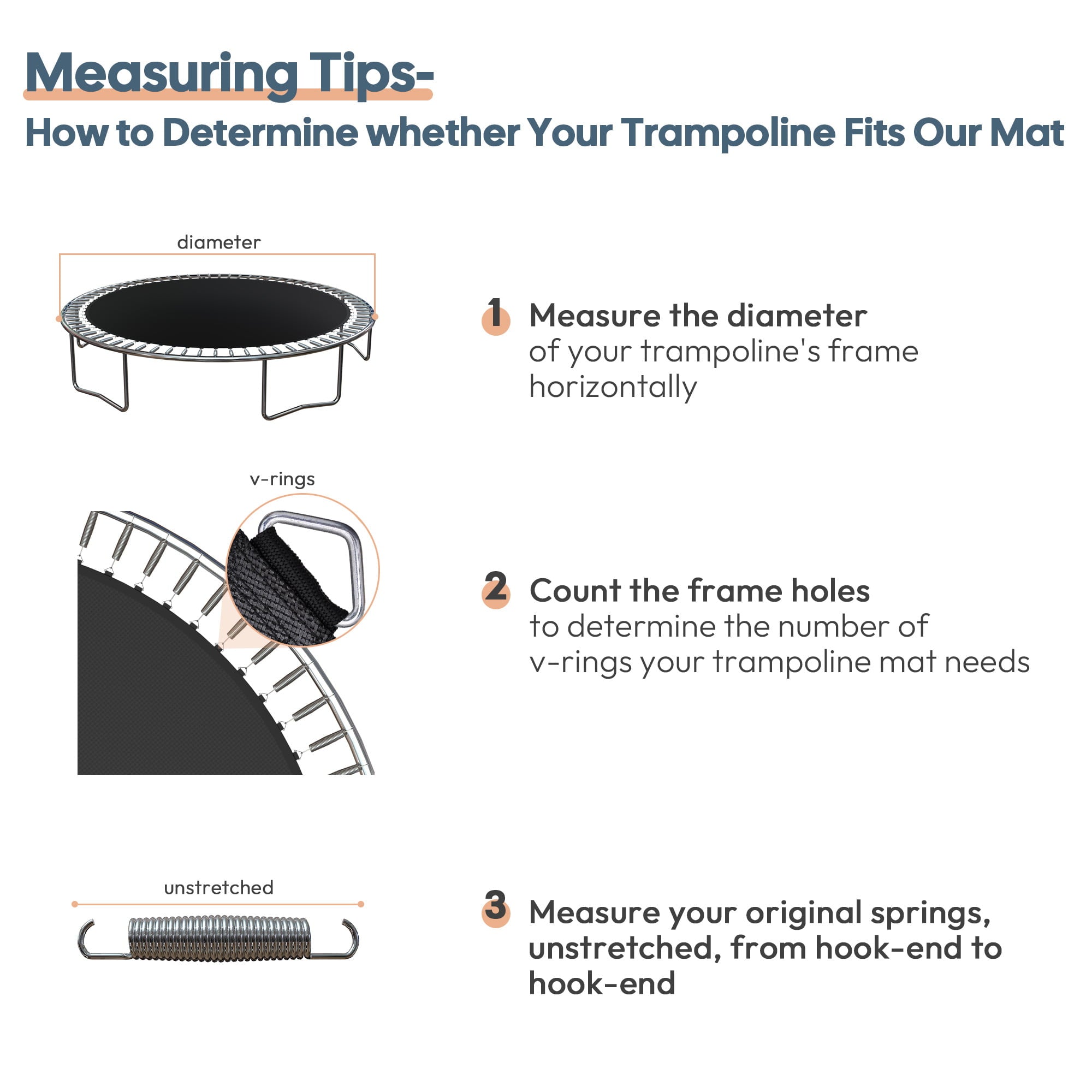 Measuring Tips-
How to Determine whether Your Trampoline Fits Our Mat

diameter

1 Measure the diameter
of your trampoline's frame horizontally

v-rings

2 Count the frame holes
to determine the number of v-rings your trampoline mat needs

unstretched

3 Measure your original springs, unstretched, from hook-end to hook-end