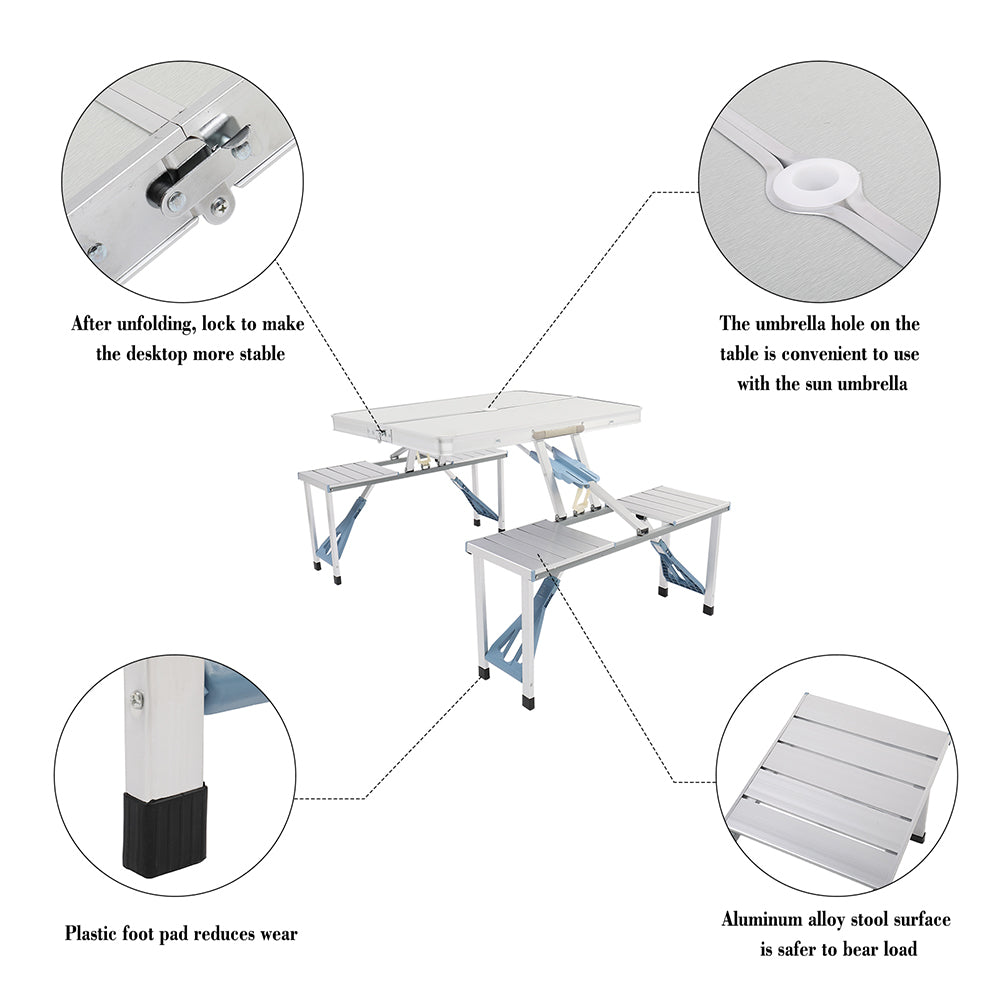 After unfolding, lock to make the desktop more stable

The umbrella hole on the table is convenient to use with the sun umbrella

Plastic foot pad reduces wear

Aluminum alloy stool surface is safer to bear load