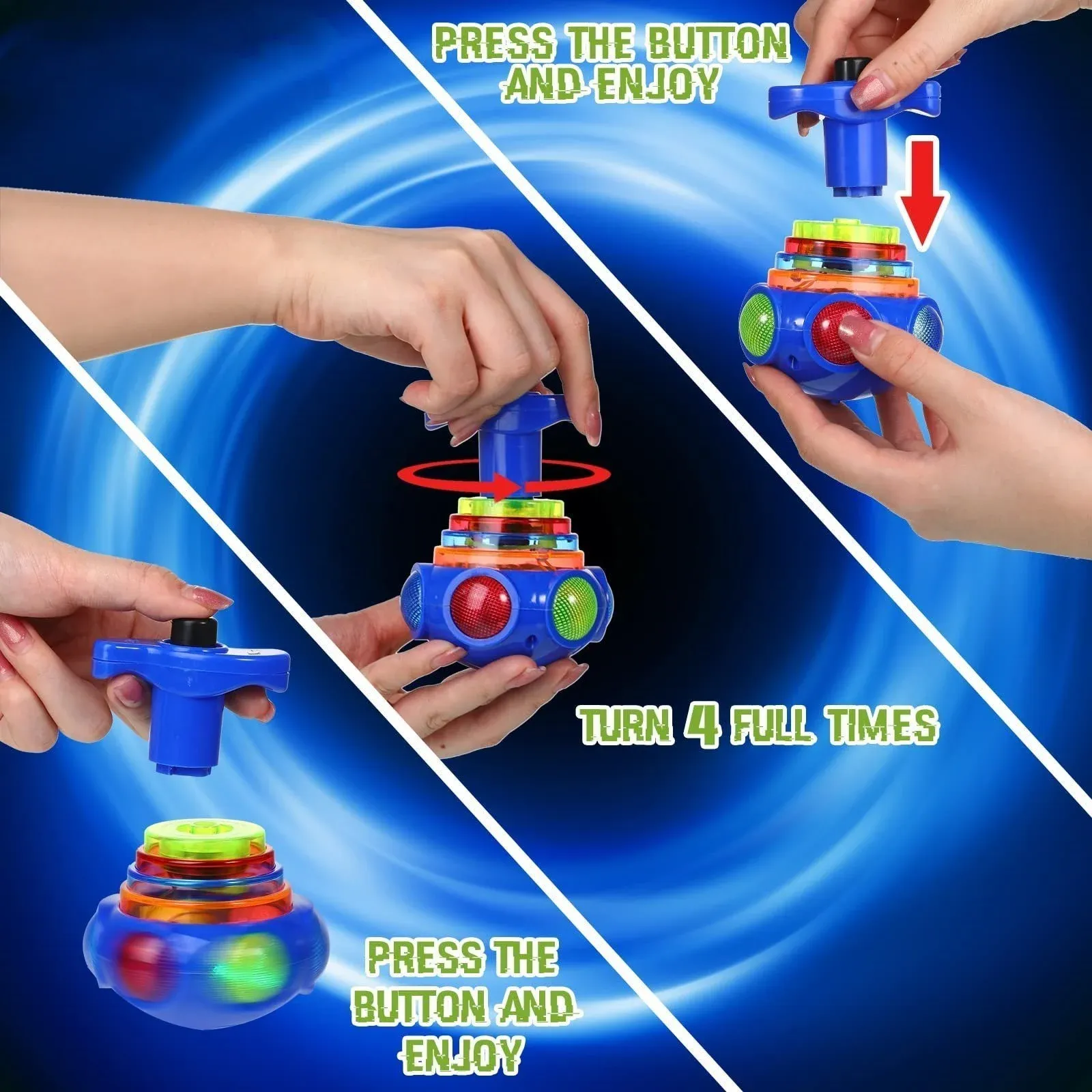 PRESS THE BUTTON AND ENJOY

TURN 4 FULL TIMES

PRESS THE BUTTON AND ENJOY