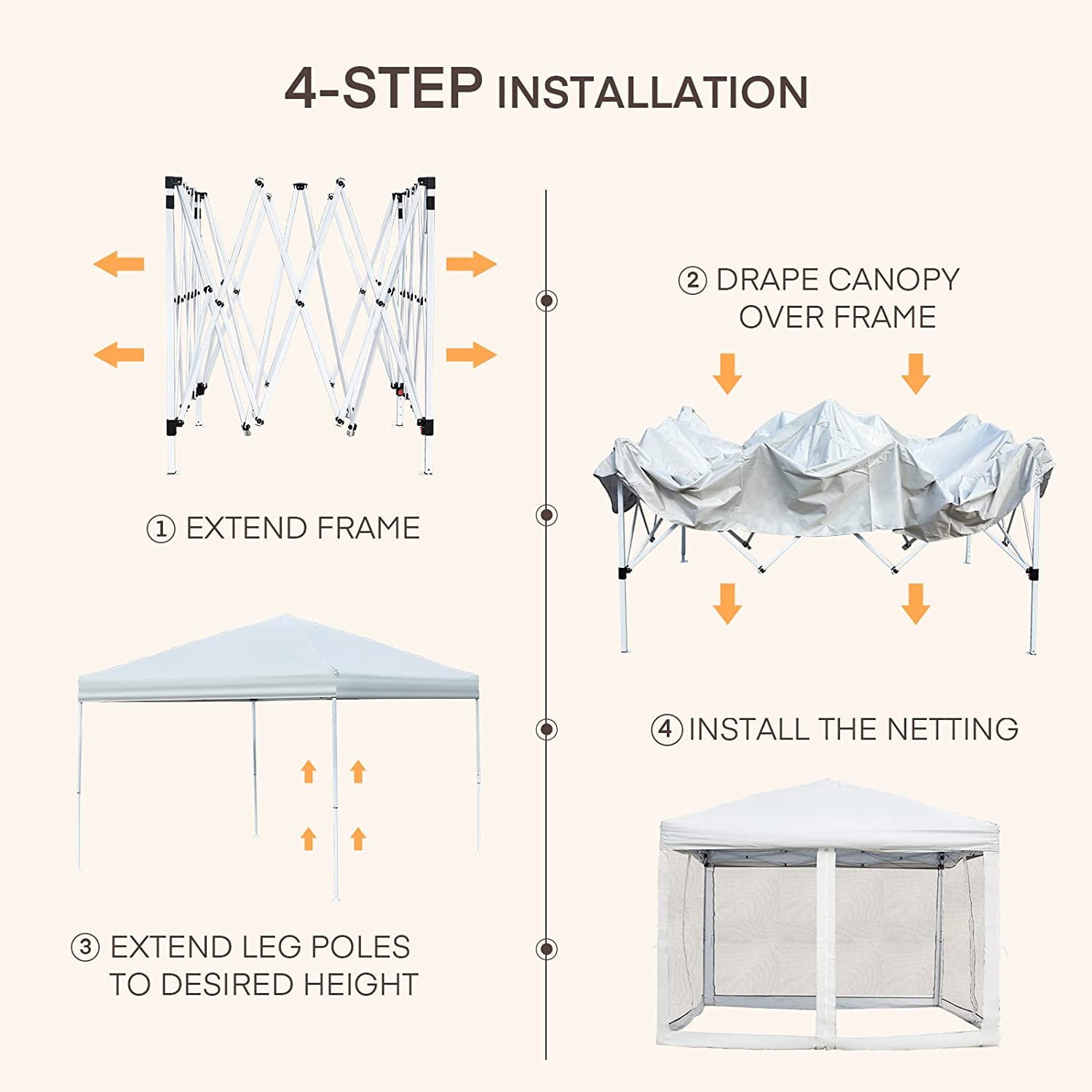 4-STEP INSTALLATION

① EXTEND FRAME

② DRAPE CANOPY OVER FRAME

③ EXTEND LEG POLES TO DESIRED HEIGHT

④ INSTALL THE NETTING