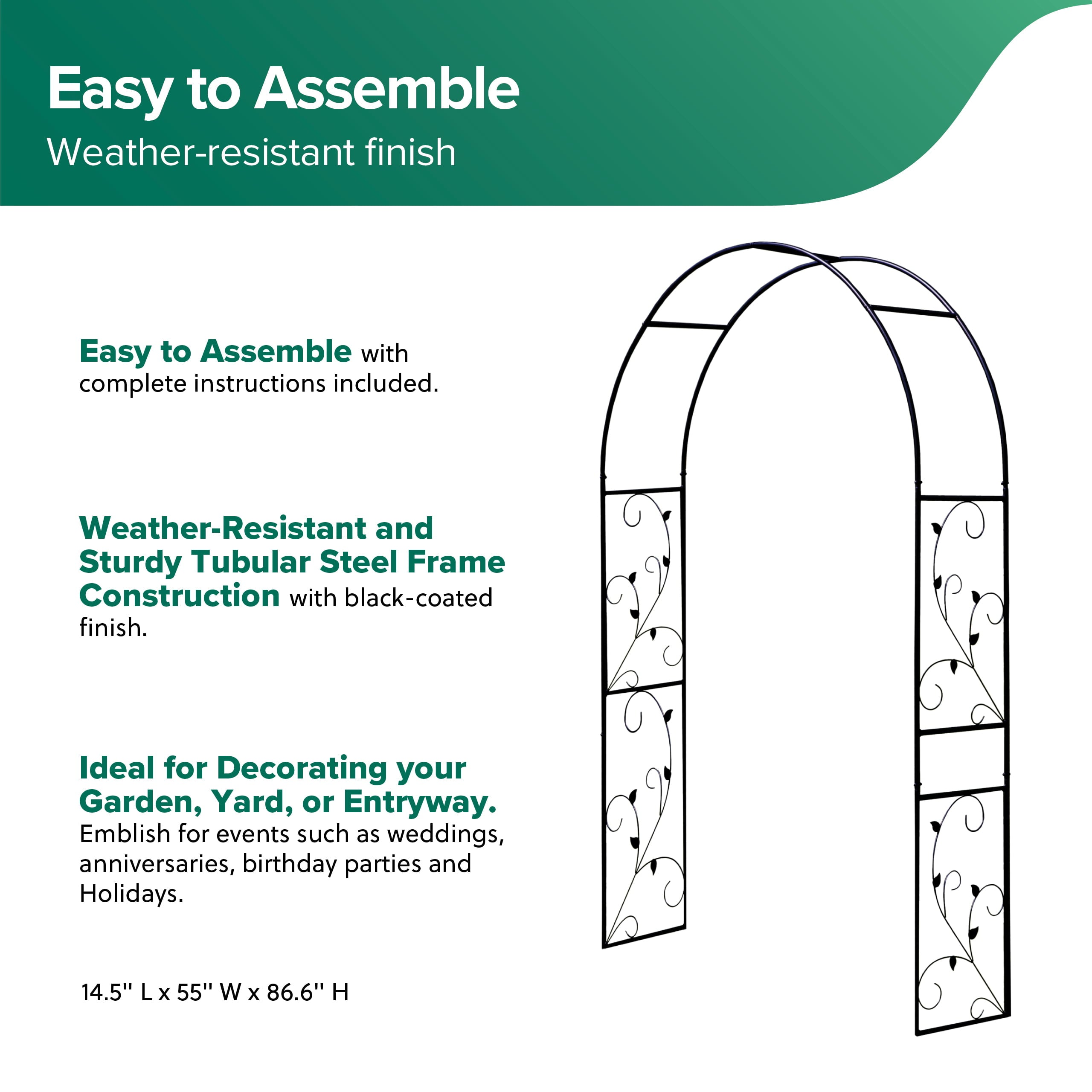 Easy to Assemble
Weather-resistant finish

Easy to Assemble with complete instructions included.

Weather-Resistant and Sturdy Tubular Steel Frame Construction with black-coated finish.

Ideal for Decorating your Garden, Yard, or Entryway. Emblish for events such as weddings, anniversaries, birthday parties and Holidays.

14.5'' L x 55'' W x 86.6'' H