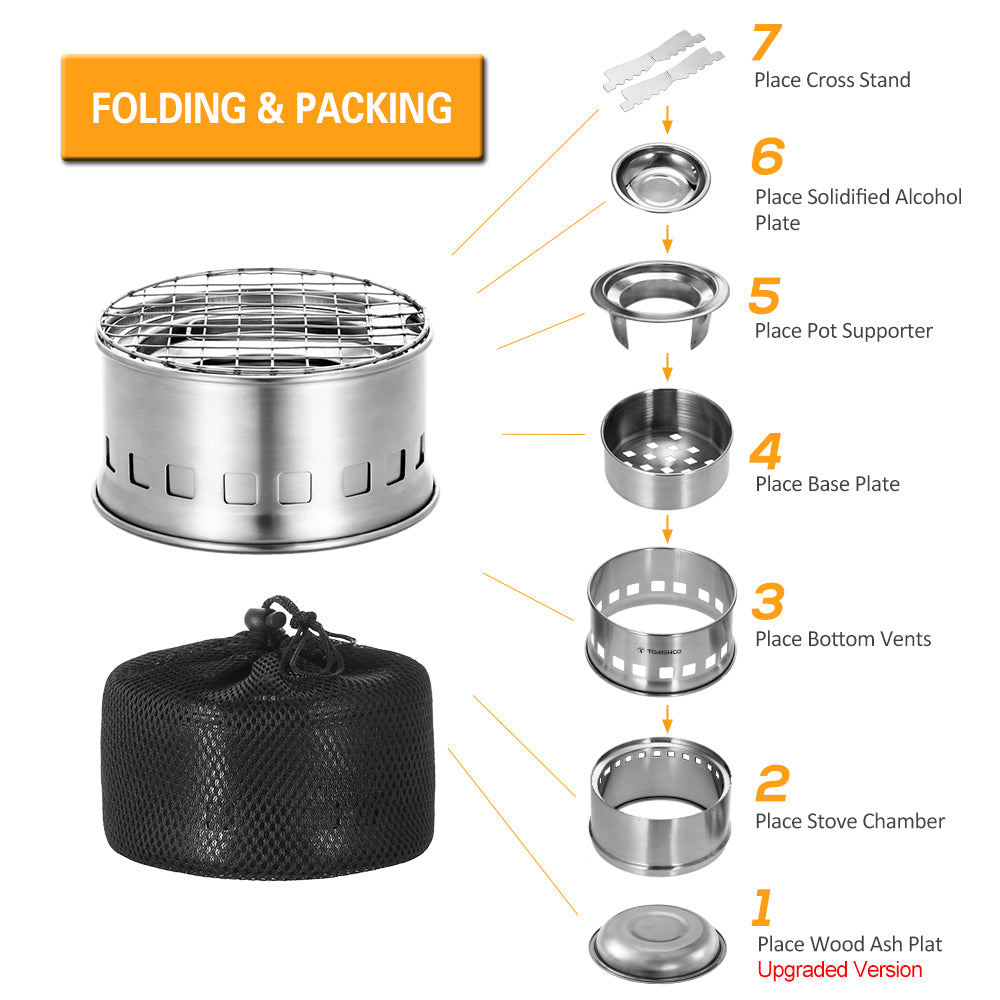 FOLDING & PACKING

7
Place Cross Stand

6
Place Solidified Alcohol Plate

5
Place Pot Supporter

4
Place Base Plate

3
Place Bottom Vents

TOMSHOO

2
Place Stove Chamber

1
Place Wood Ash Plat
Upgraded Version