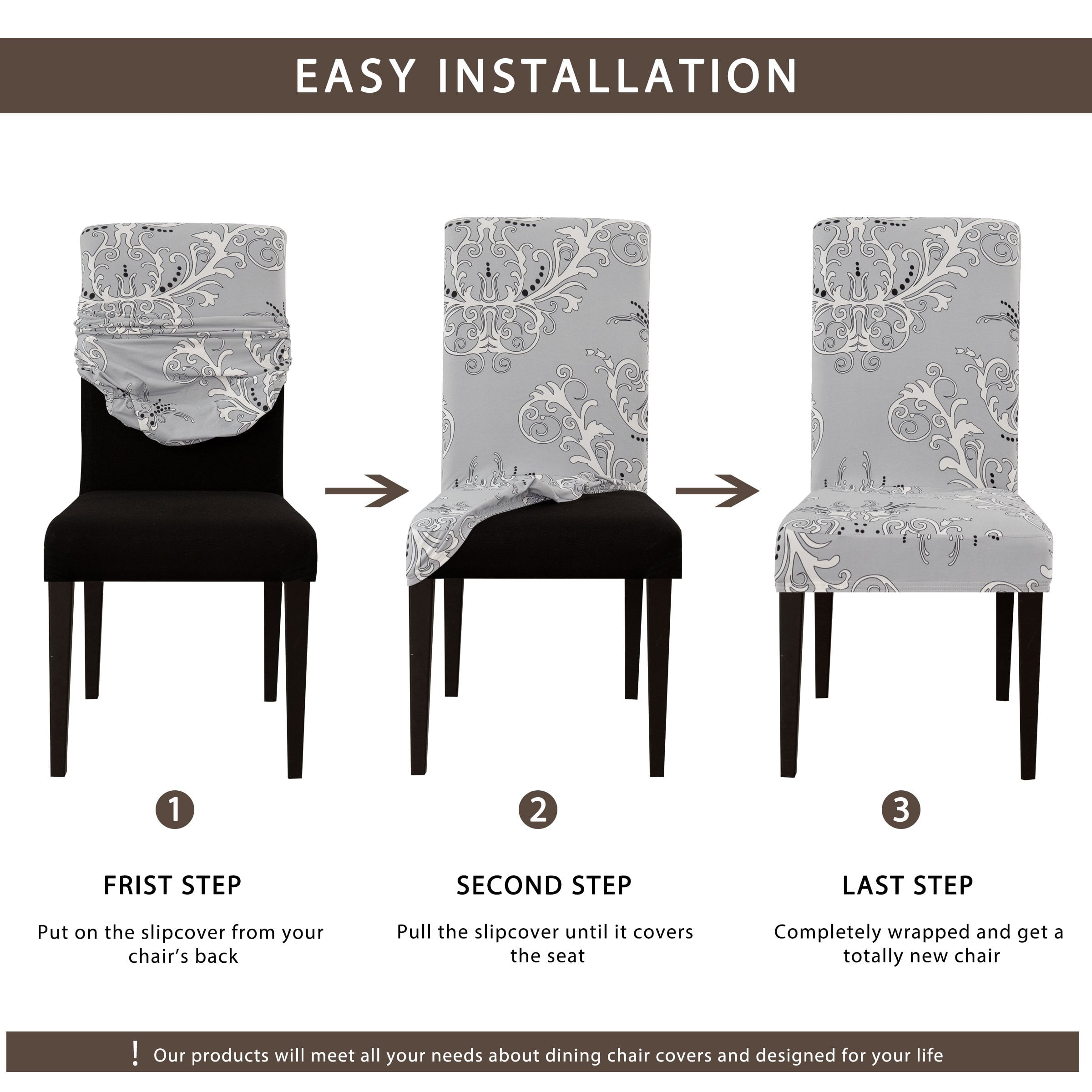 EASY INSTALLATION

1

FRIST STEP

Put on the slipcover from your chair's back

2

SECOND STEP

Pull the slipcover until it covers the seat

3

LAST STEP

Completely wrapped and get a totally new chair

! Our products will meet all your needs about dining chair covers and designed for your life