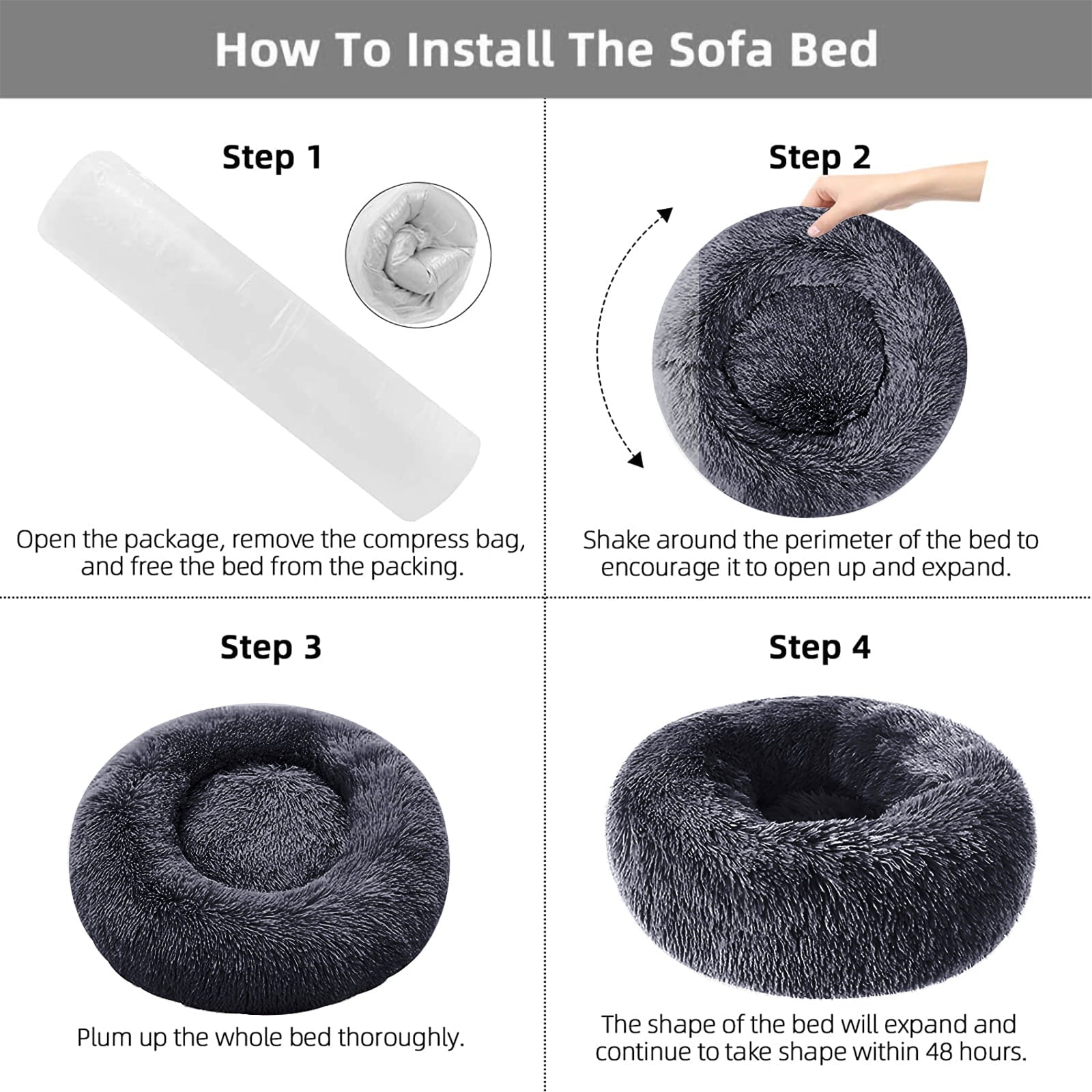 How To Install The Sofa Bed

Step 1

Open the package, remove the compress bag, and free the bed from the packing.

Step 2

Shake around the perimeter of the bed to encourage it to open up and expand.

Step 3

Plum up the whole bed thoroughly.

Step 4

The shape of the bed will expand and continue to take shape within 48 hours.