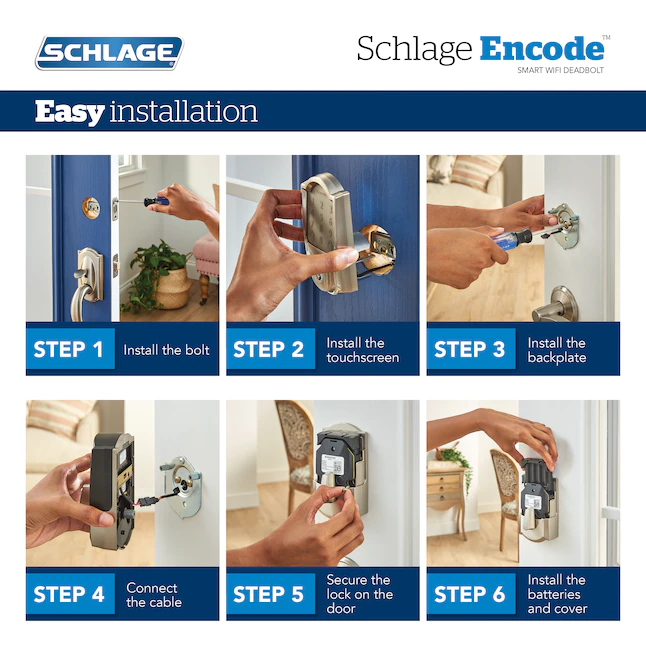 SCHLAGE

Schlage Encode™
SMART WIFI DEADBOLT

Easy installation

STEP 1 Install the bolt

STEP 2 Install the touchscreen

STEP 3 Install the backplate

STEP 4 Connect the cable

STEP 5 Secure the lock on the door

STEP 6 Install the batteries and cover