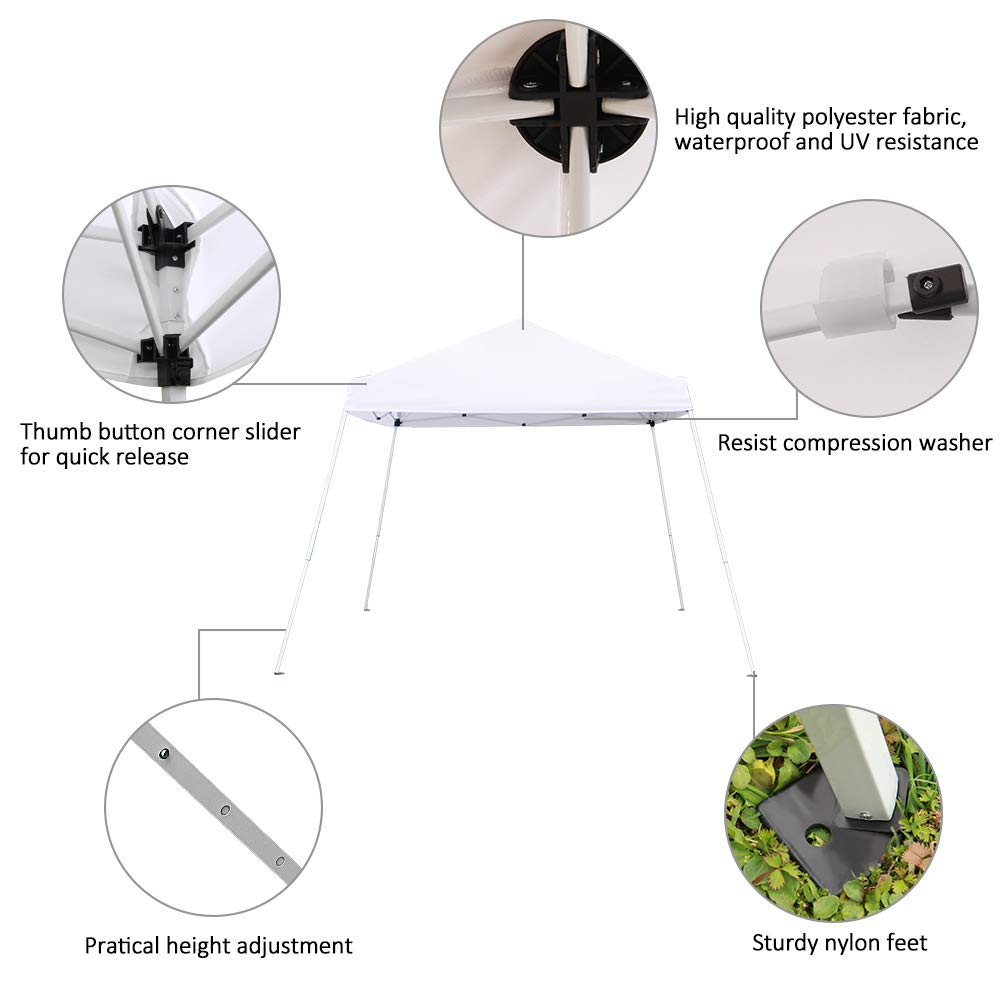 High quality polyester fabric, waterproof and UV resistance

Thumb button corner slider for quick release

Resist compression washer

Pratical height adjustment

Sturdy nylon feet