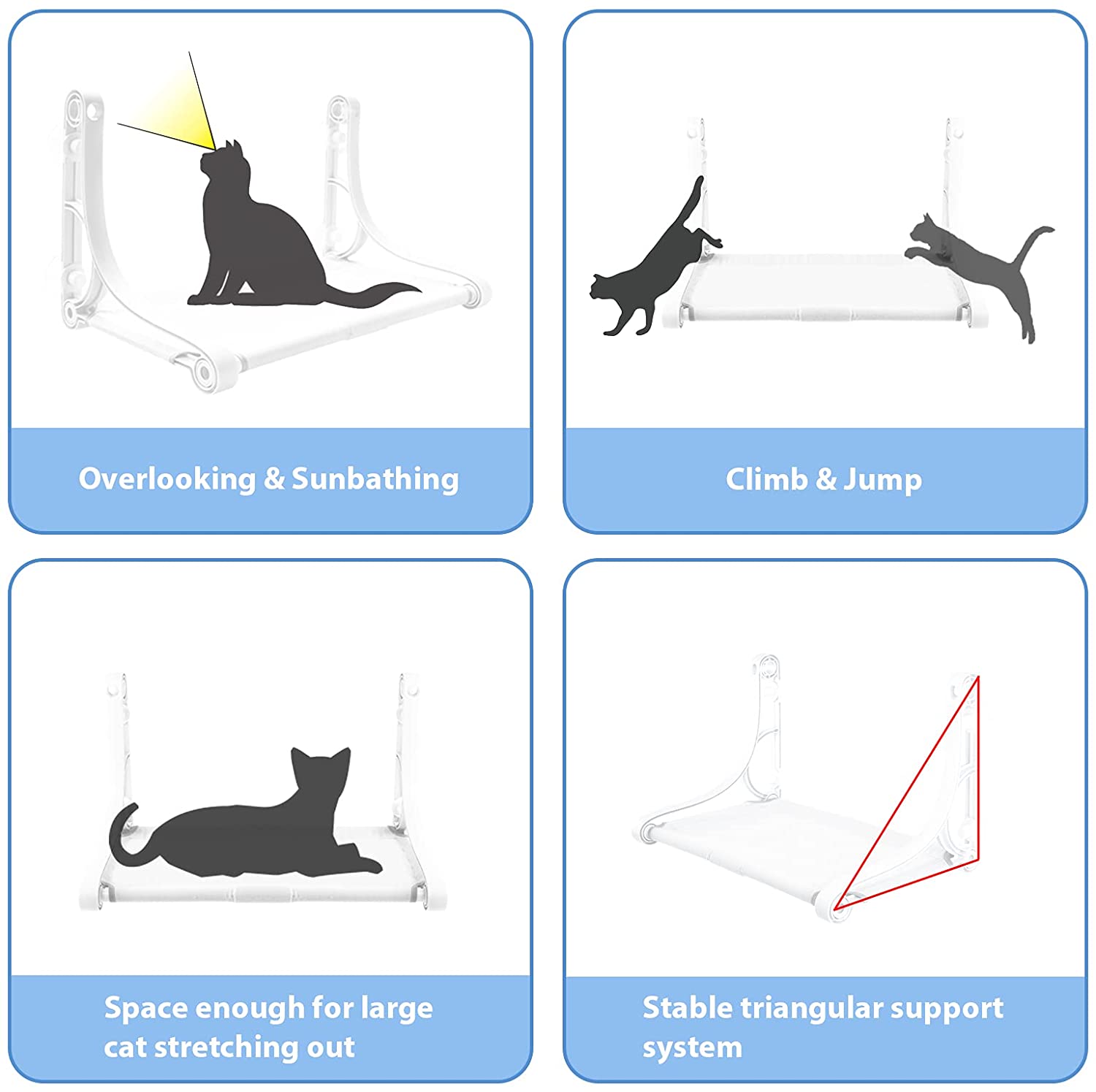 Overlooking & Sunbathing

Climb & Jump

Space enough for large cat stretching out

Stable triangular support system