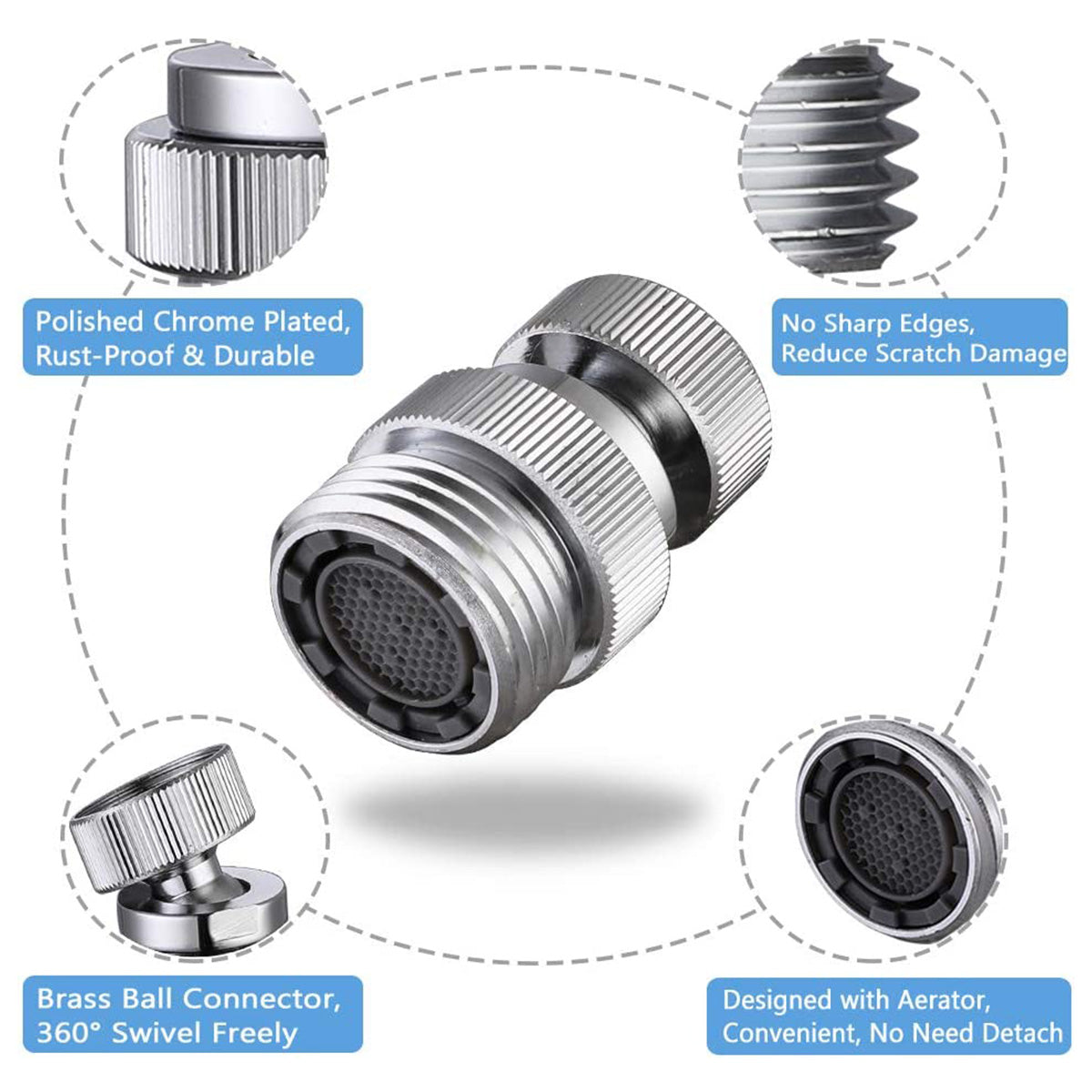 Polished Chrome Plated, Rust-Proof & Durable

No Sharp Edges, Reduce Scratch Damage

Brass Ball Connector, 360° Swivel Freely

Designed with Aerator, Convenient, No Need Detach