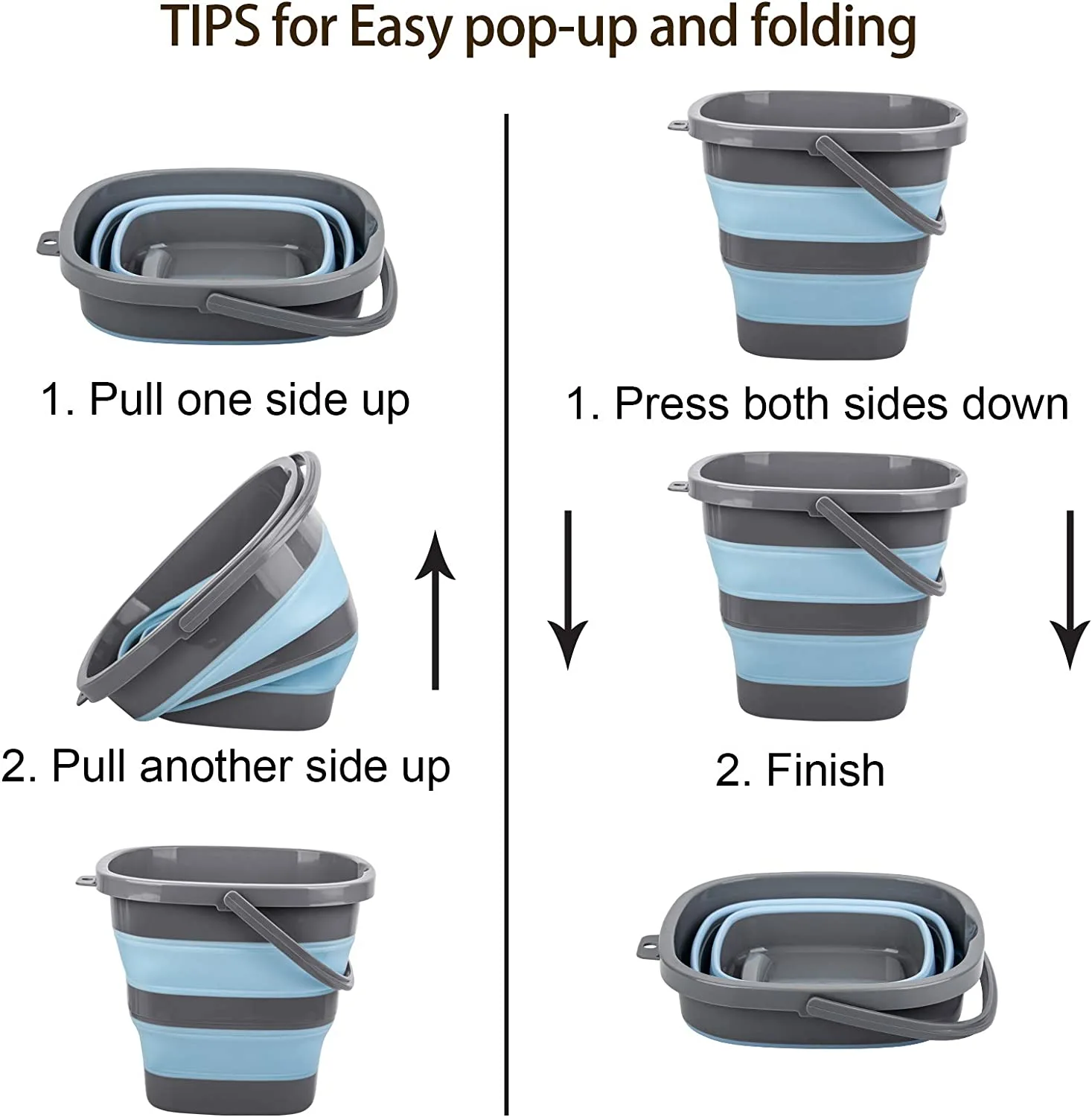 TIPS for Easy pop-up and folding

1. Pull one side up

2. Pull another side up

1. Press both sides down

2. Finish