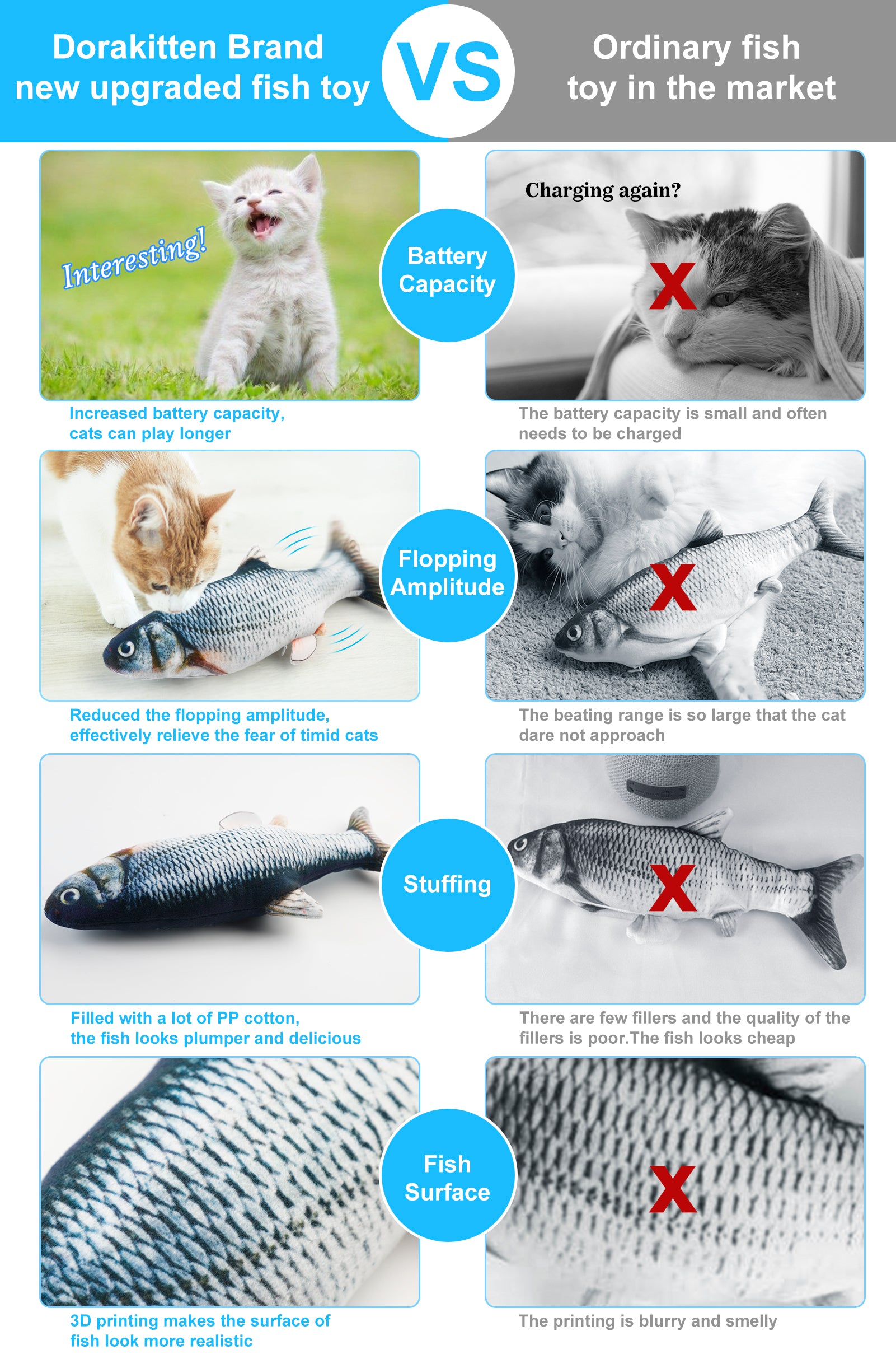 Dorakitten Brand new upgraded fish toy

VS

Ordinary fish toy in the market

Interesting!

Battery Capacity

Charging again?

X

Increased battery capacity, cats can play longer

The battery capacity is small and often needs to be charged

Flopping Amplitude

X

Reduced the flopping amplitude, effectively relieve the fear of timid cats

The beating range is so large that the cat dare not approach

Stuffing

X

Filled with a lot of PP cotton, the fish looks plumper and delicious

There are few fillers and the quality of the fillers is poor.The fish looks cheap

Fish Surface

X

3D printing makes the surface of fish look more realistic

The printing is blurry and smelly