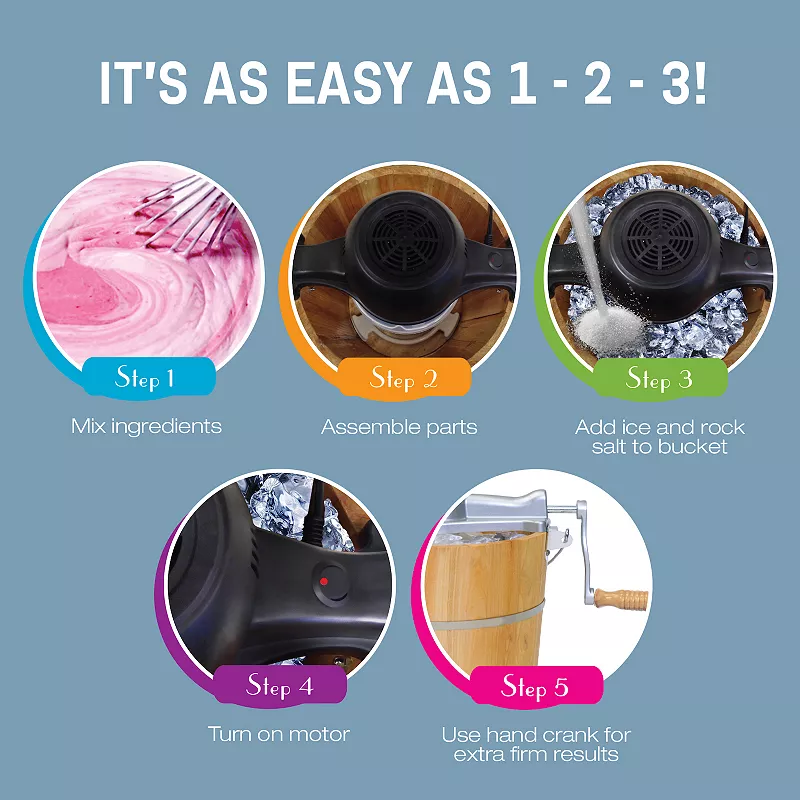 IT'S AS EASY AS 1 - 2 - 3!

Step 1
Mix ingredients

Step 2
Assemble parts

Step 3
Add ice and rock salt to bucket

Step 4
Turn on motor

Step 5
Use hand crank for extra firm results