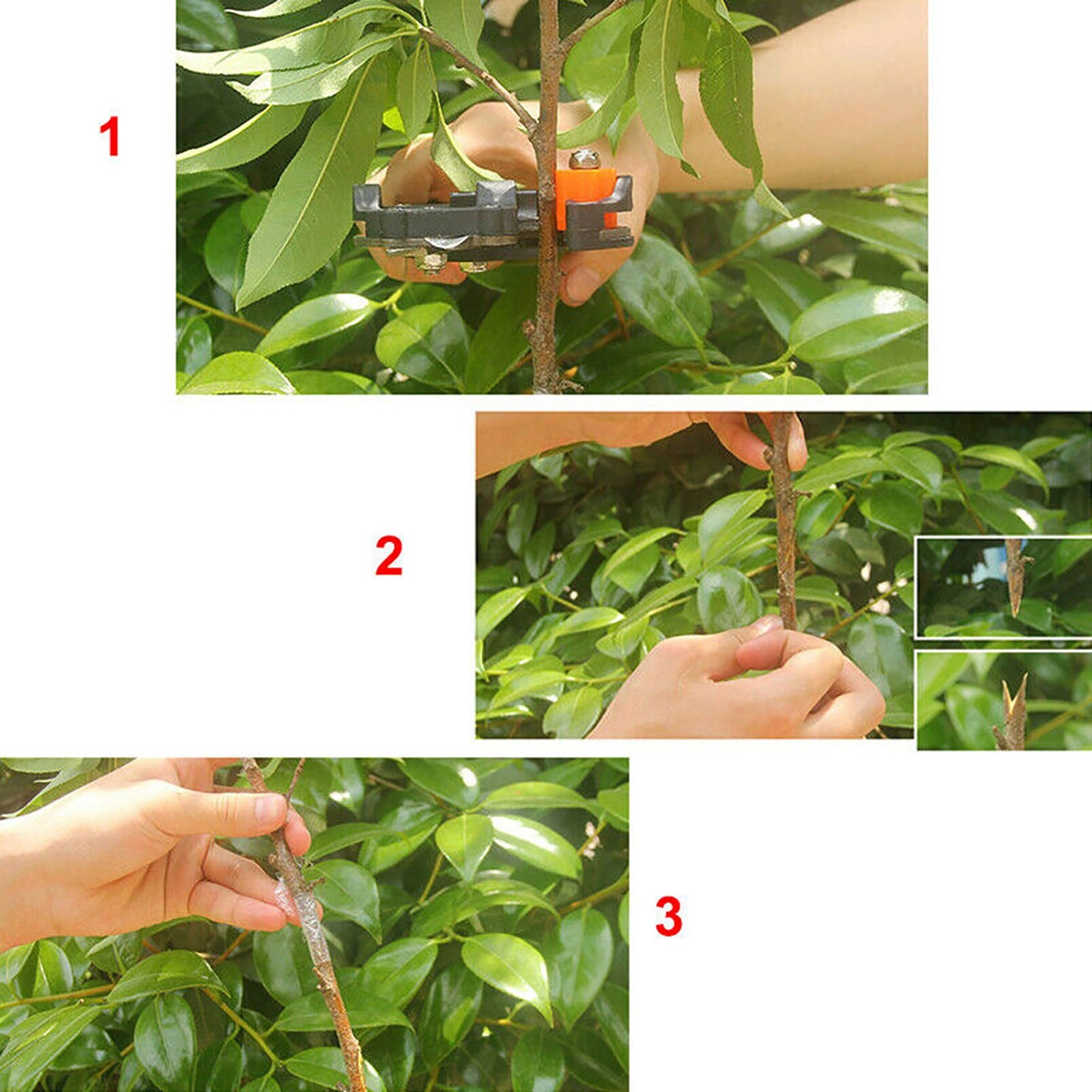 1

2

3