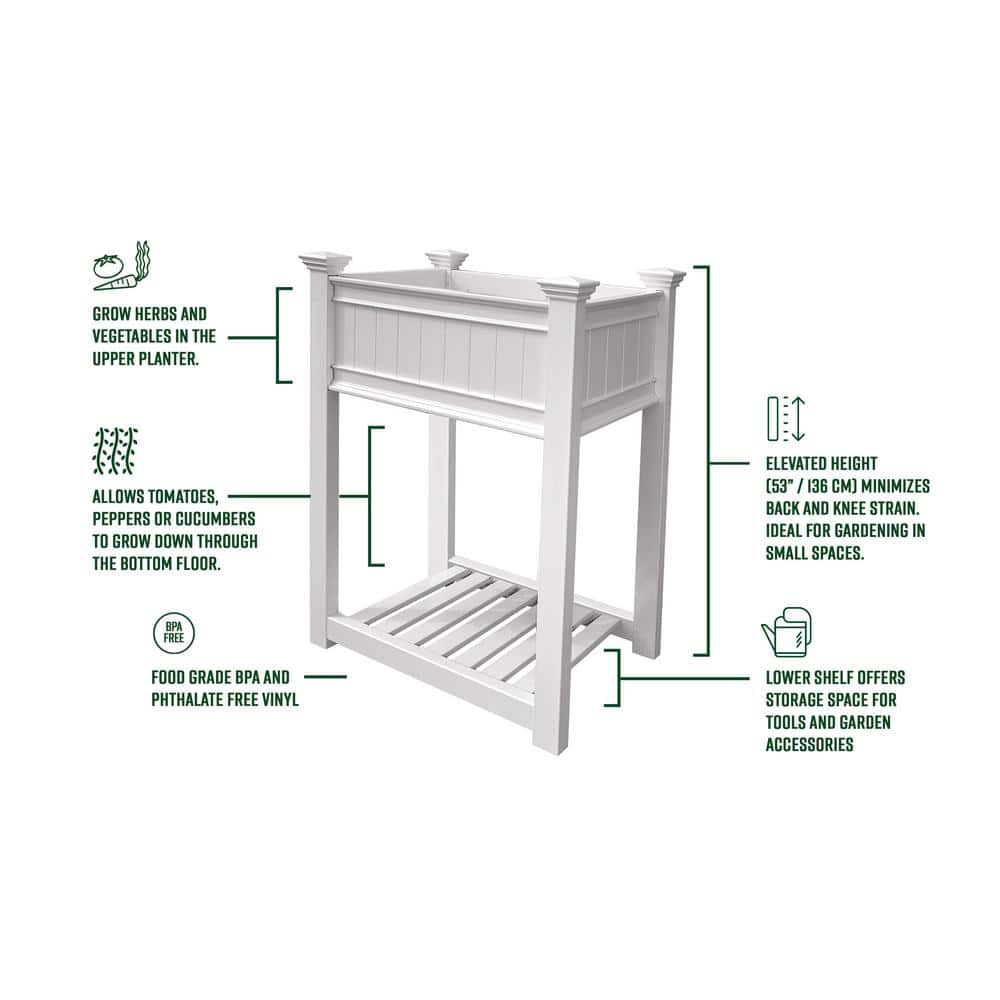 GROW HERBS AND VEGETABLES IN THE UPPER PLANTER.

ALLOWS TOMATOES, PEPPERS OR CUCUMBERS TO GROW DOWN THROUGH THE BOTTOM FLOOR.

BPA FREE

FOOD GRADE BPA AND PHTHALATE FREE VINYL

ELEVATED HEIGHT (53" / 136 CM) MINIMIZES BACK AND KNEE STRAIN. IDEAL FOR GARDENING IN SMALL SPACES.

LOWER SHELF OFFERS STORAGE SPACE FOR TOOLS AND GARDEN ACCESSORIES