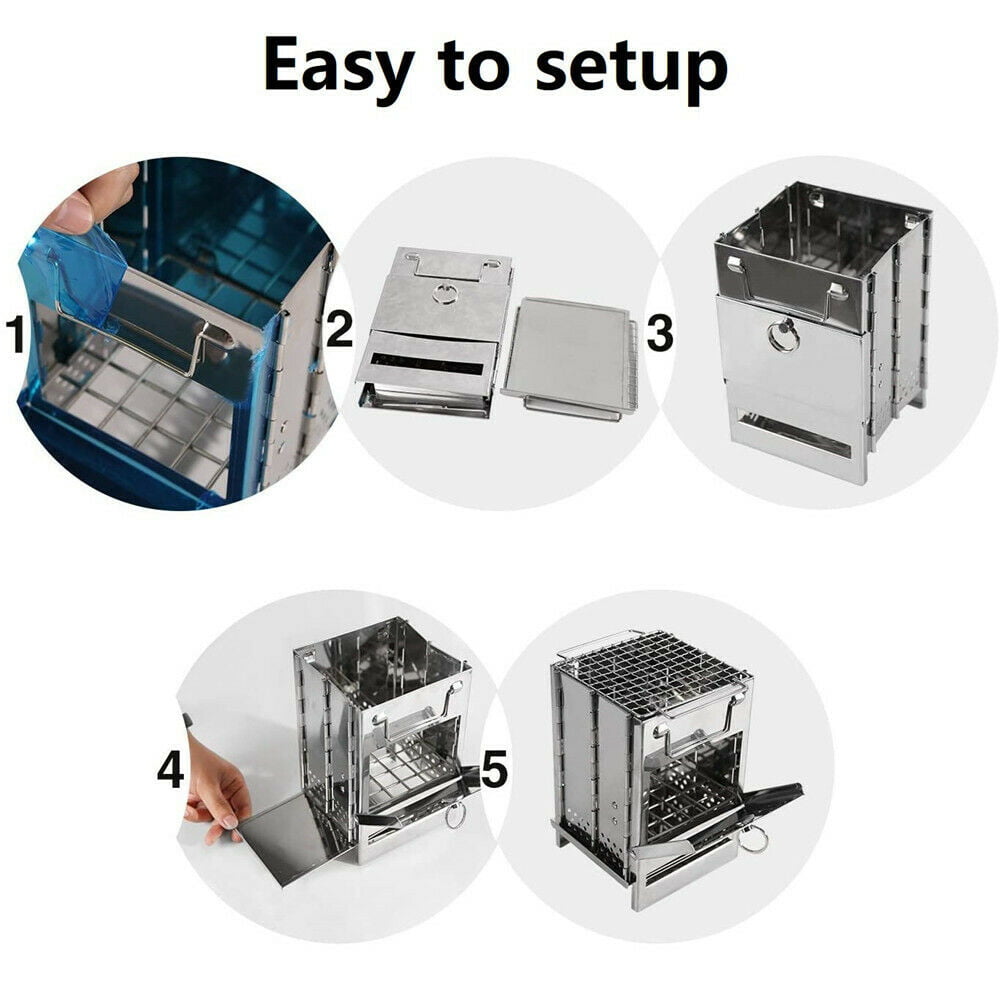 Easy to setup

1

2

3

4

5