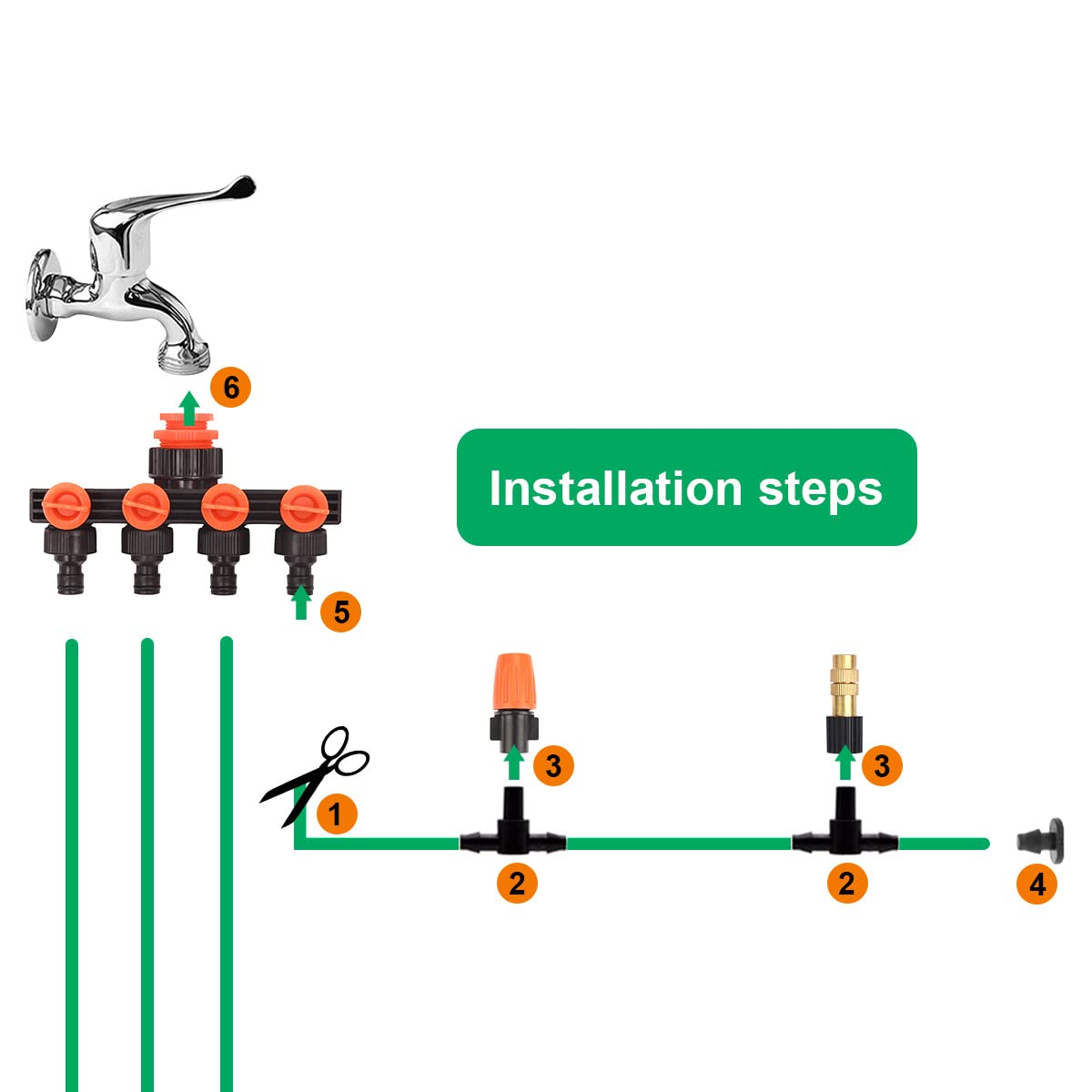 6

Installation steps

5

3

3

1

2

2

4