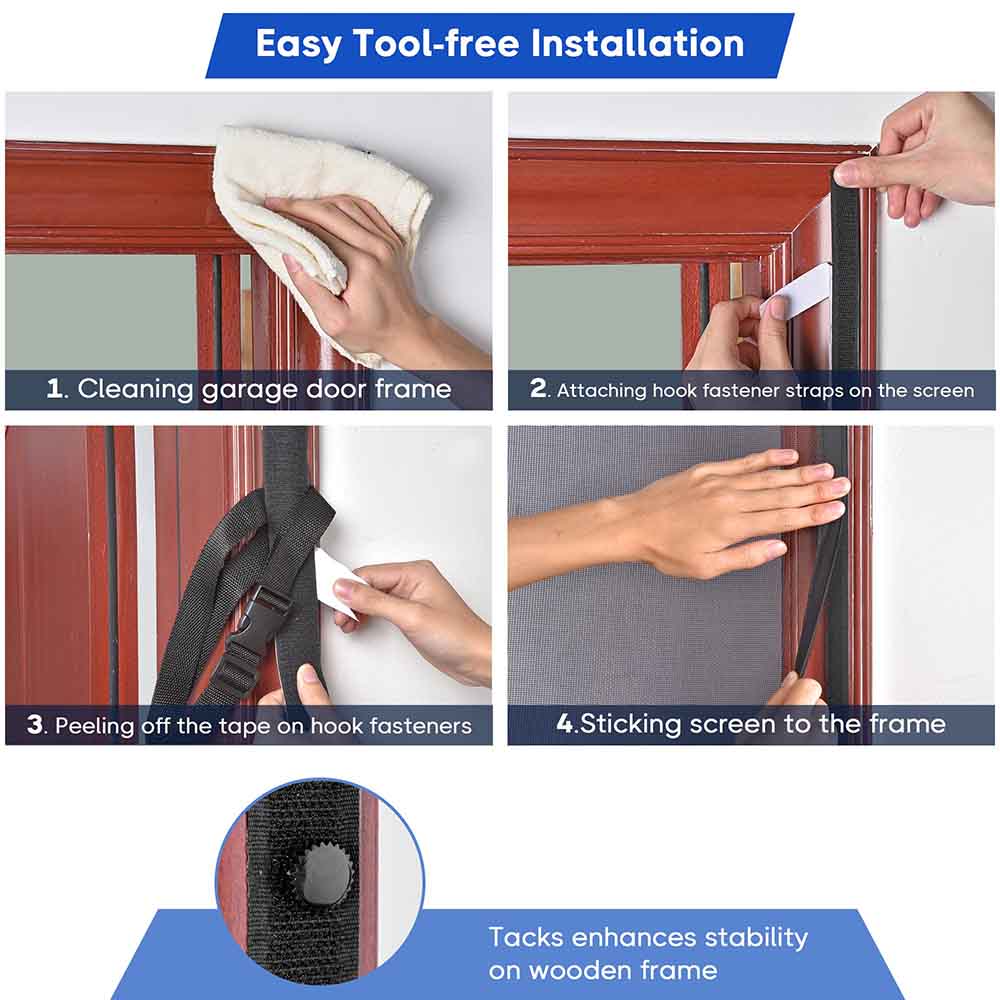 Easy Tool-free Installation

1. Cleaning garage door frame

2. Attaching hook fastener straps on the screen

3. Peeling off the tape on hook fasteners

4.Sticking screen to the frame

Tacks enhances stability on wooden frame