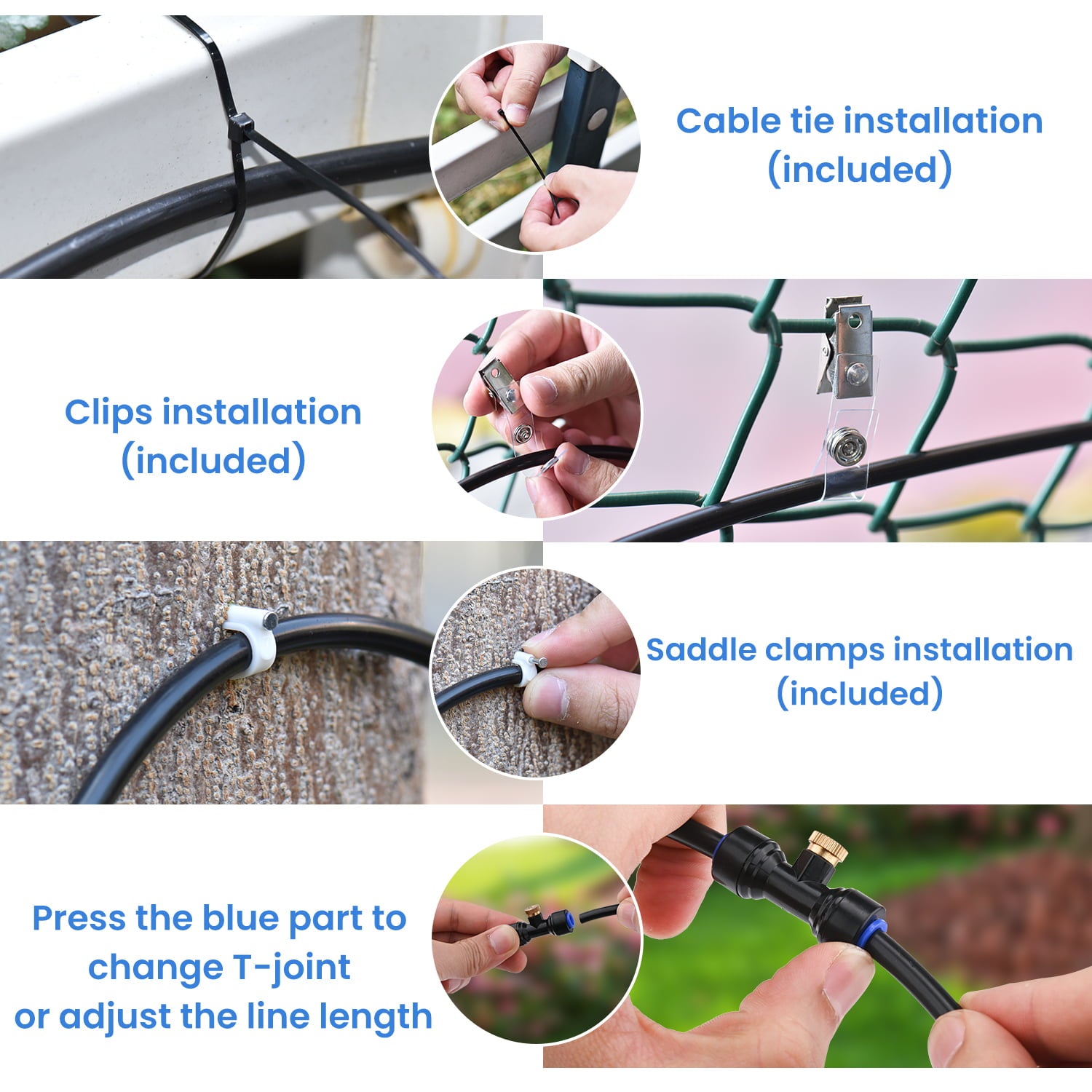 Cable tie installation
(included)

Clips installation
(included)

Saddle clamps installation
(included)

Press the blue part to
change T-joint
or adjust the line length