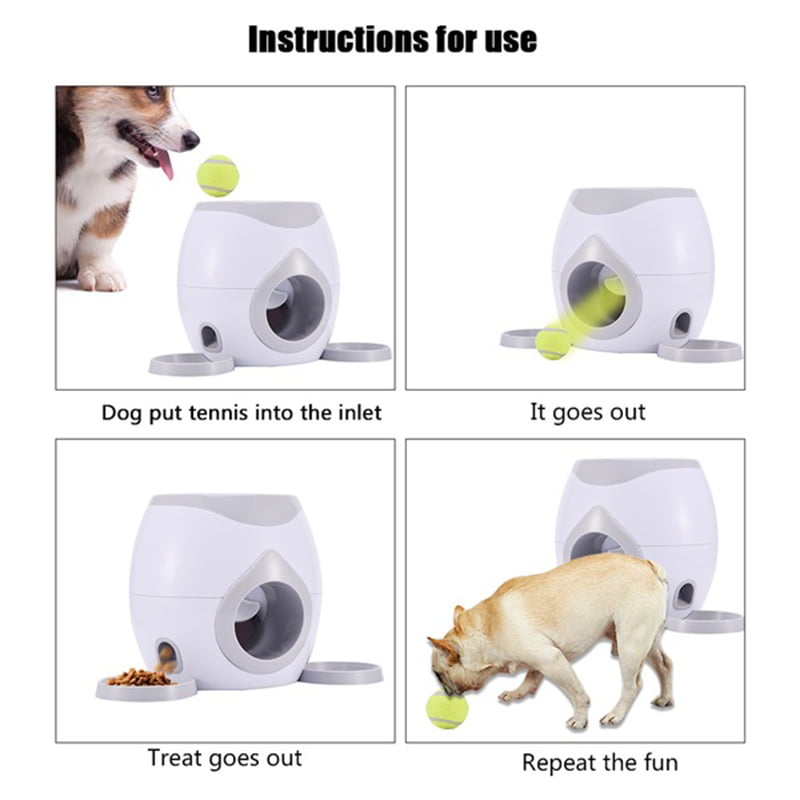 Instructions for use

Dog put tennis into the inlet

It goes out

Treat goes out

Repeat the fun