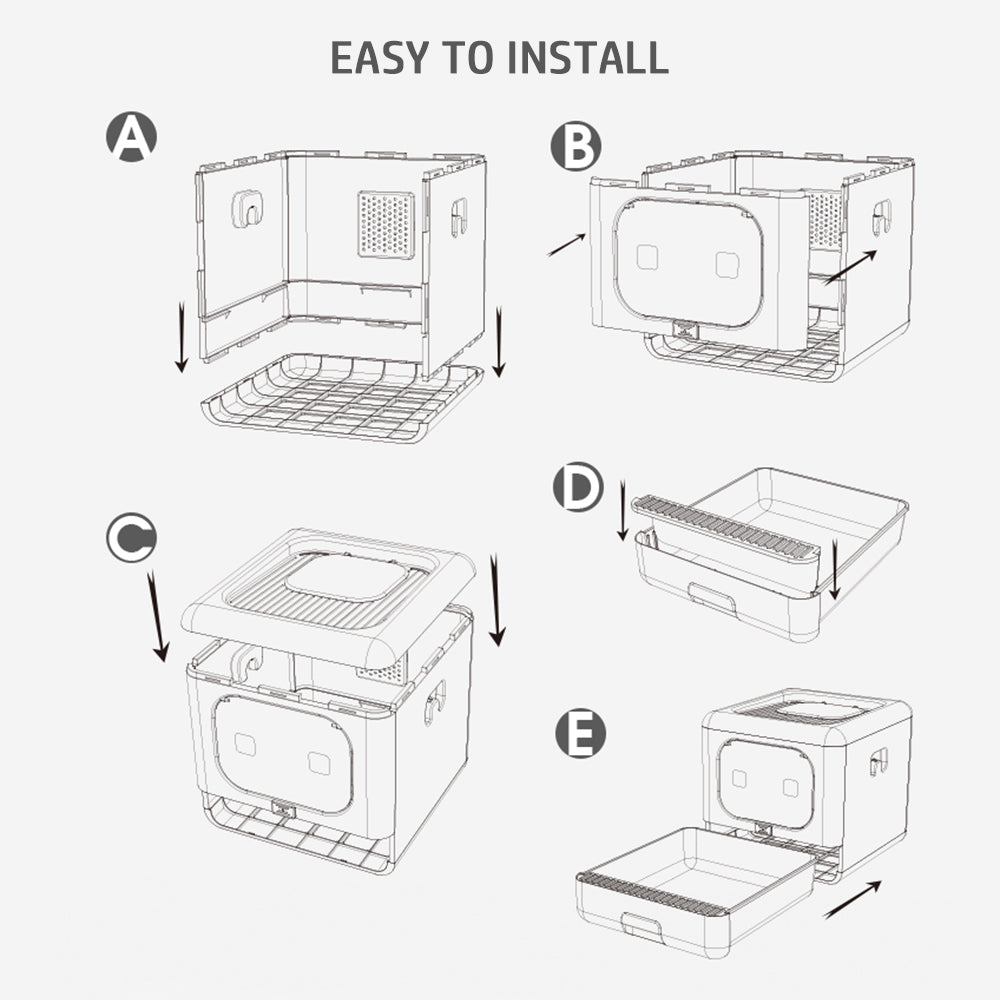 EASY TO INSTALL

A

B

C

D

E