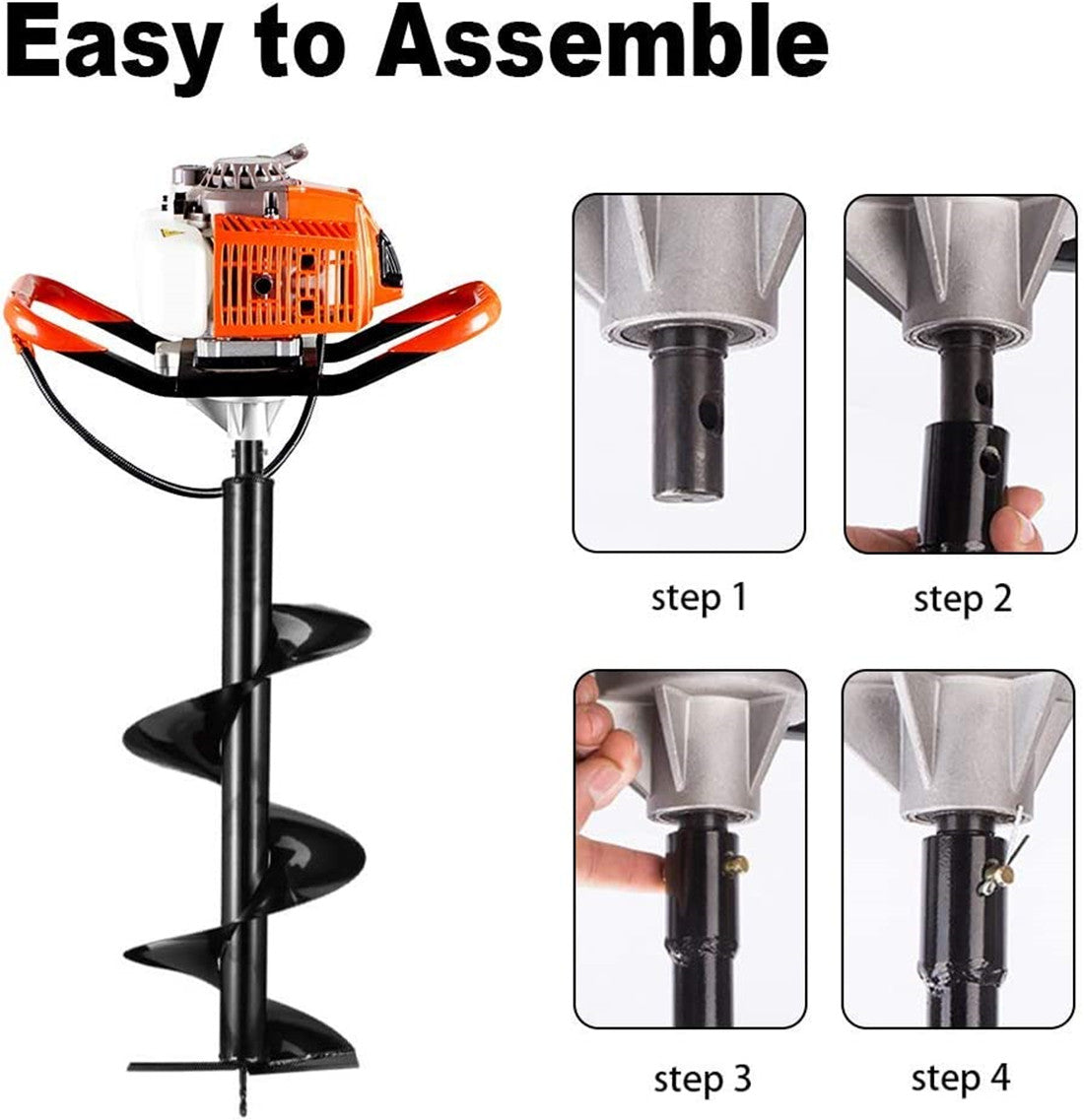 Easy to Assemble

step 1

step 2

step 3

step 4