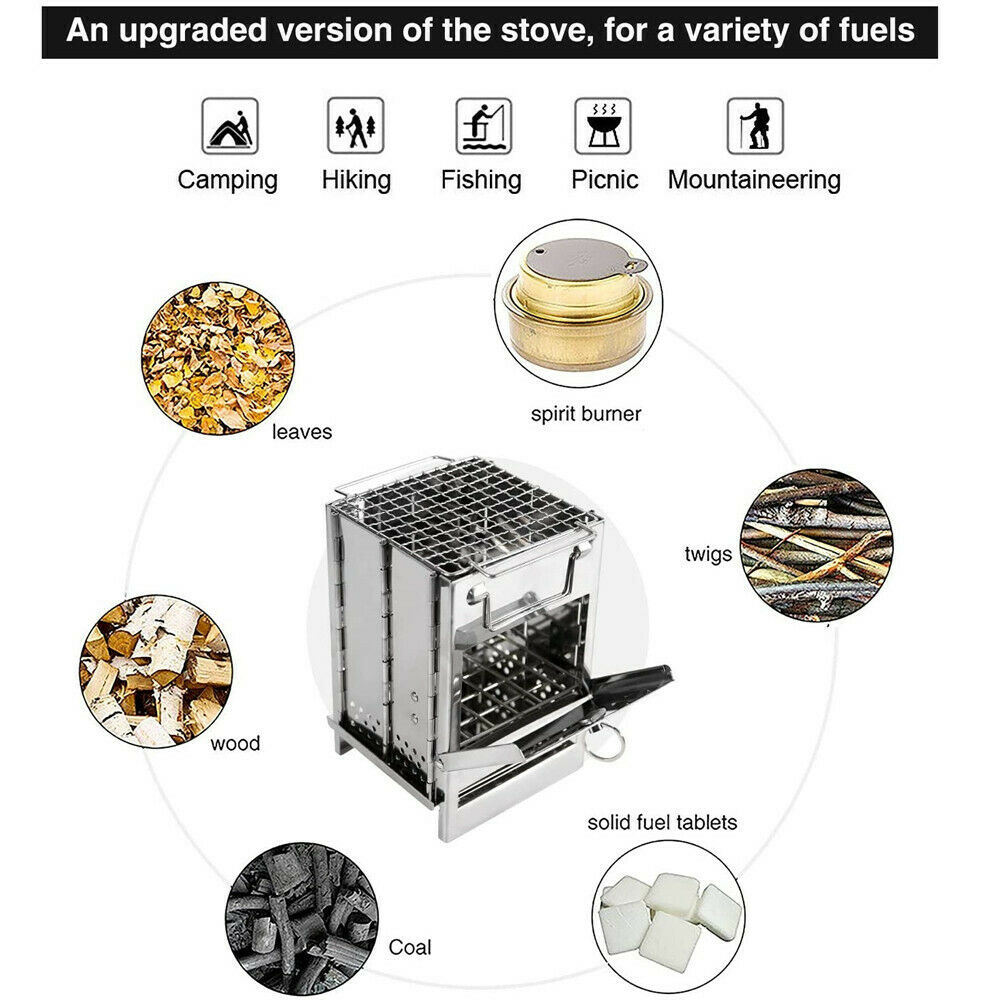 An upgraded version of the stove, for a variety of fuels

Camping Hiking Fishing Picnic Mountaineering

leaves

spirit burner

twigs

wood

solid fuel tablets

Coal