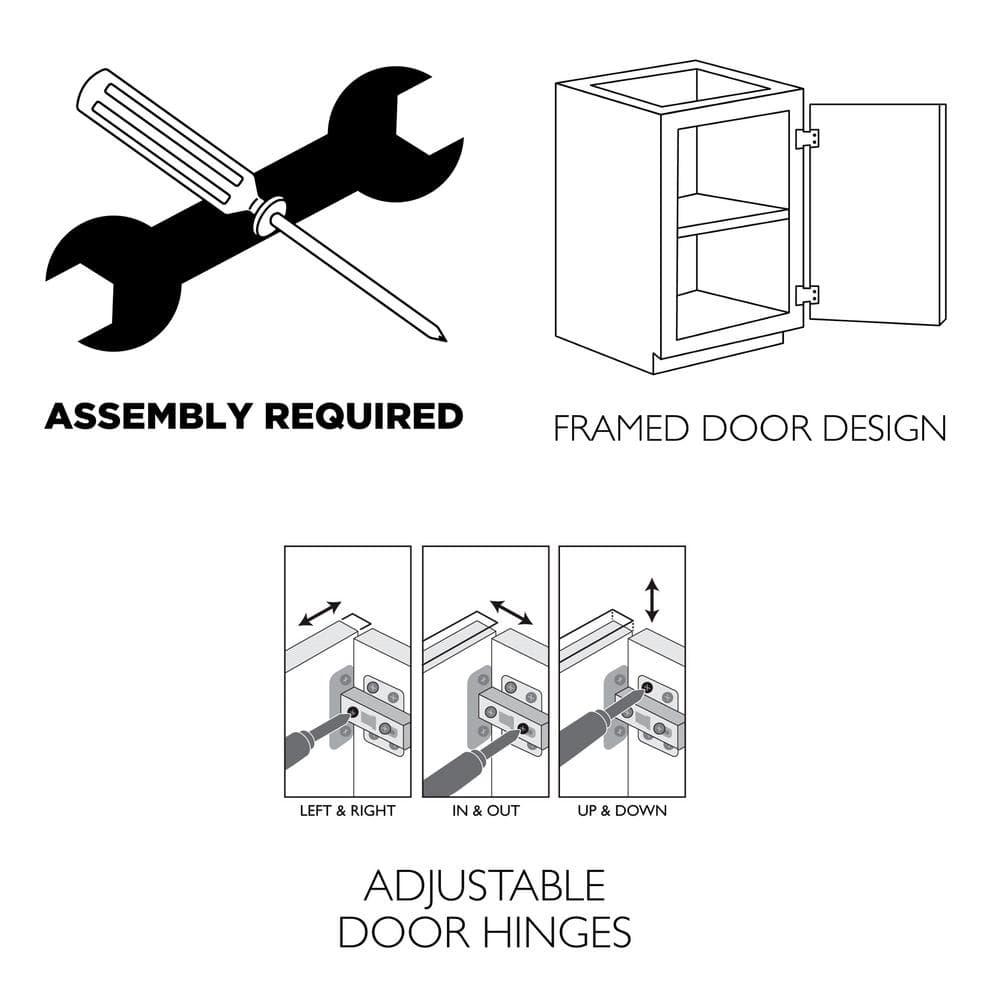 ASSEMBLY REQUIRED

FRAMED DOOR DESIGN

LEFT & RIGHT

IN & OUT

UP & DOWN

ADJUSTABLE
DOOR HINGES