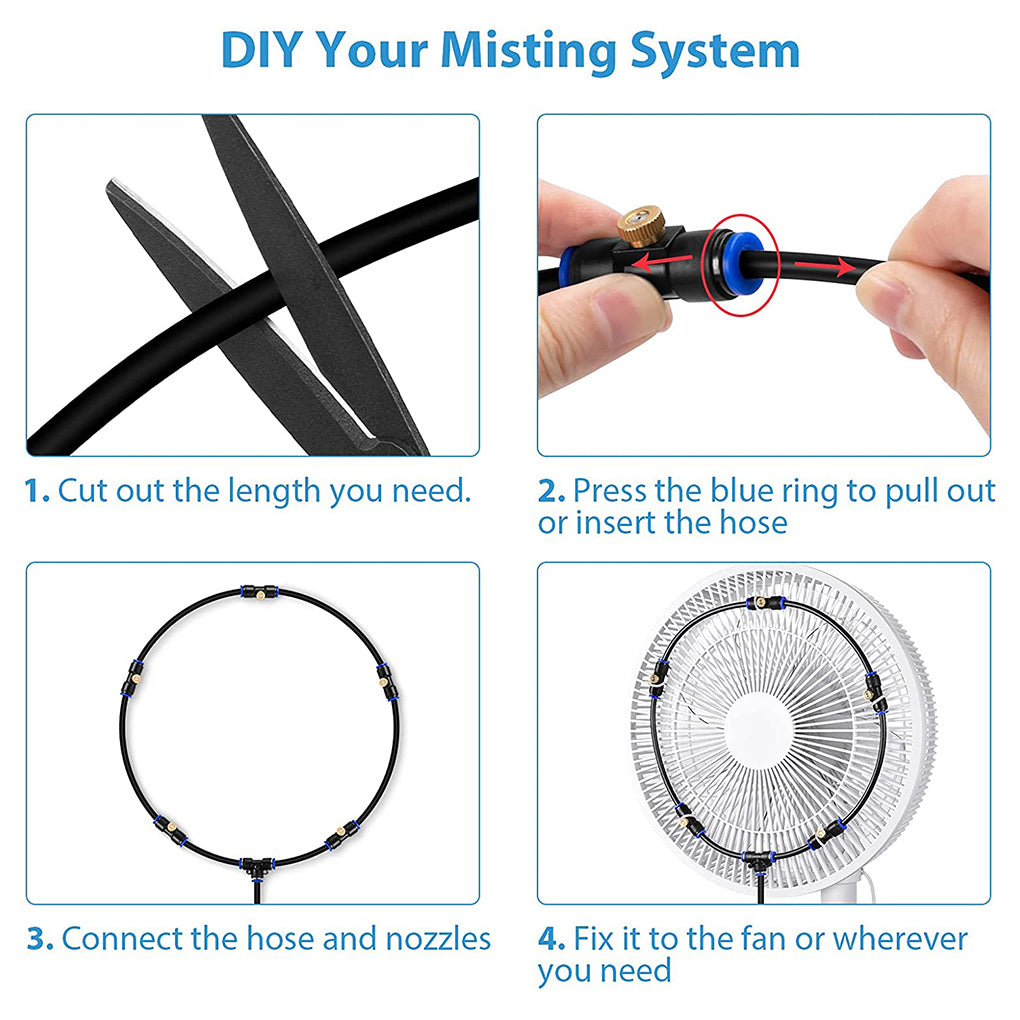 DIY Your Misting System

1. Cut out the length you need.

2. Press the blue ring to pull out or insert the hose

3. Connect the hose and nozzles

4. Fix it to the fan or wherever you need