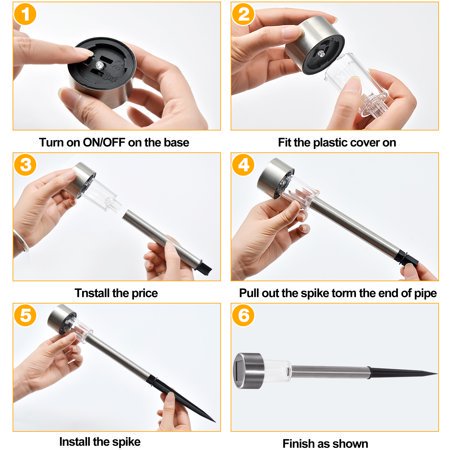 1
Turn on ON/OFF on the base

2
Fit the plastic cover on

3
Tnstall the price

4
Pull out the spike torm the end of pipe

5
Install the spike

6
Finish as shown