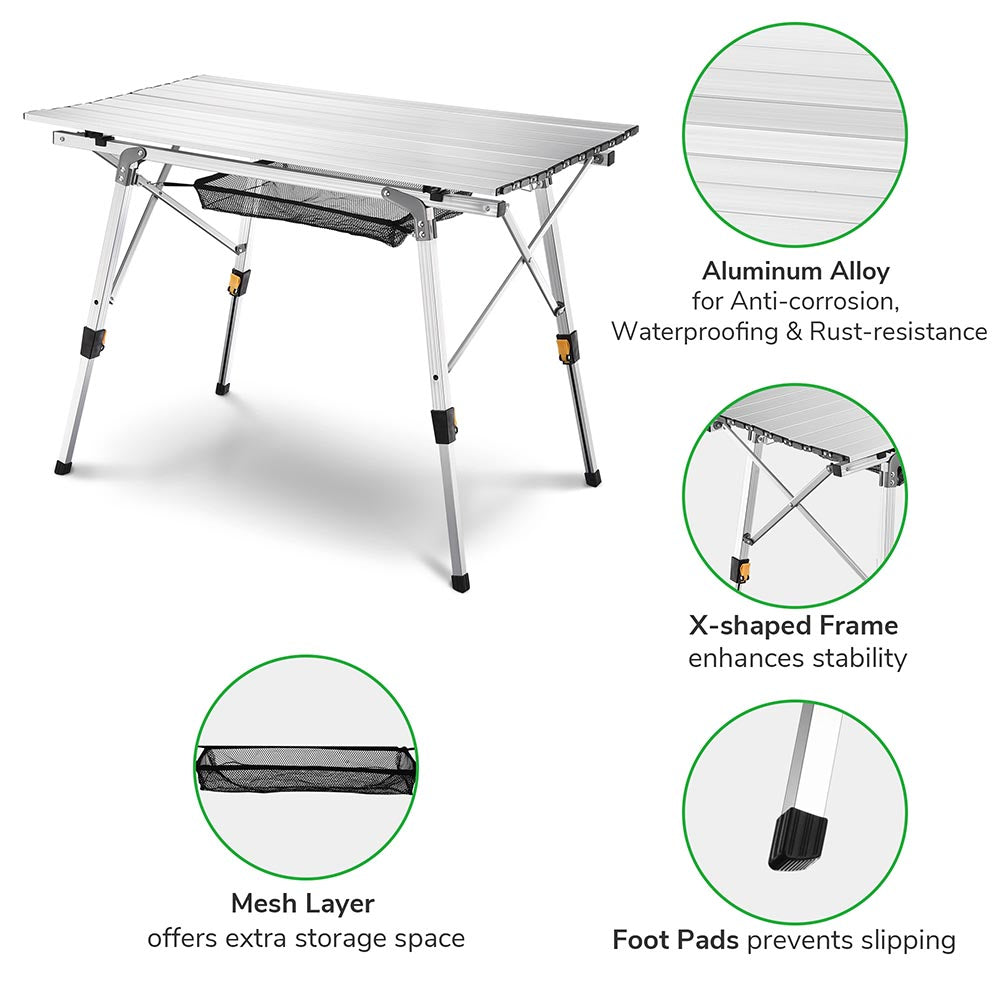 Aluminum Alloy
for Anti-corrosion, Waterproofing & Rust-resistance

X-shaped Frame
enhances stability

Mesh Layer
offers extra storage space

Foot Pads prevents slipping