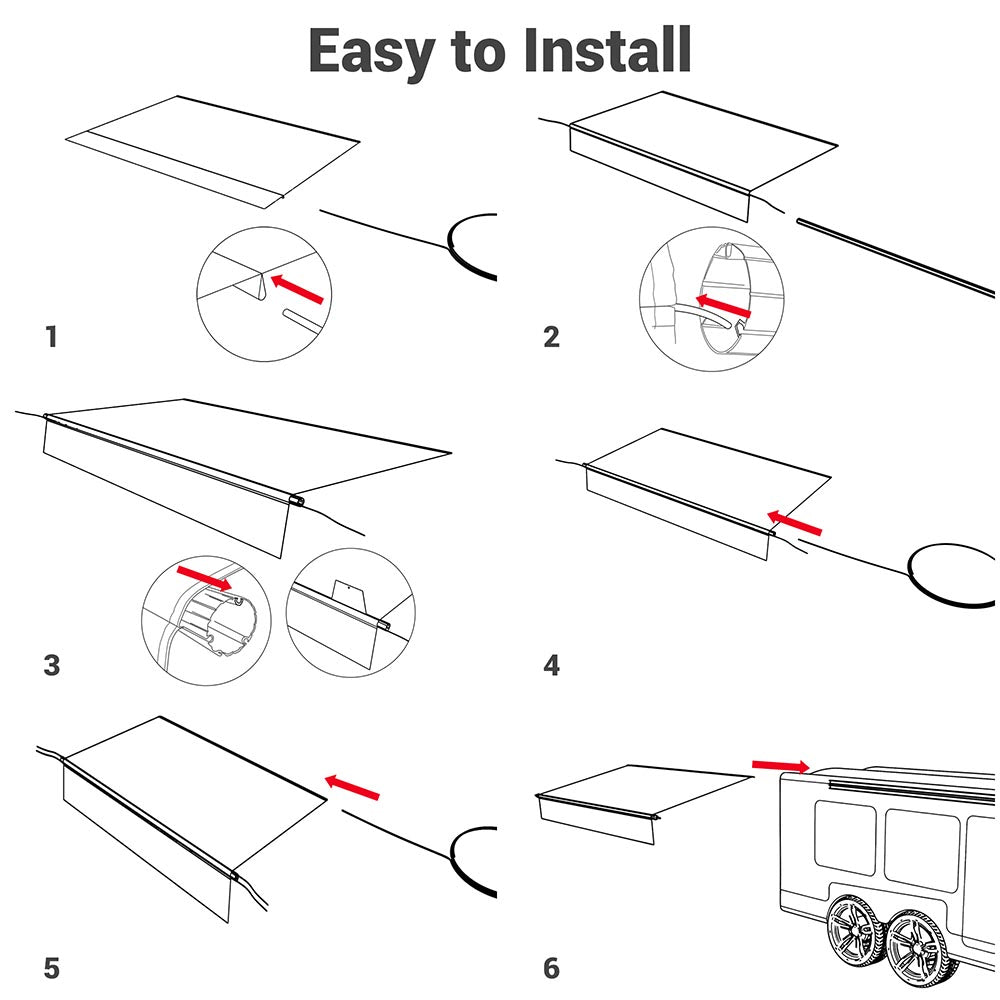 Easy to Install

1

2

3

4

5

6