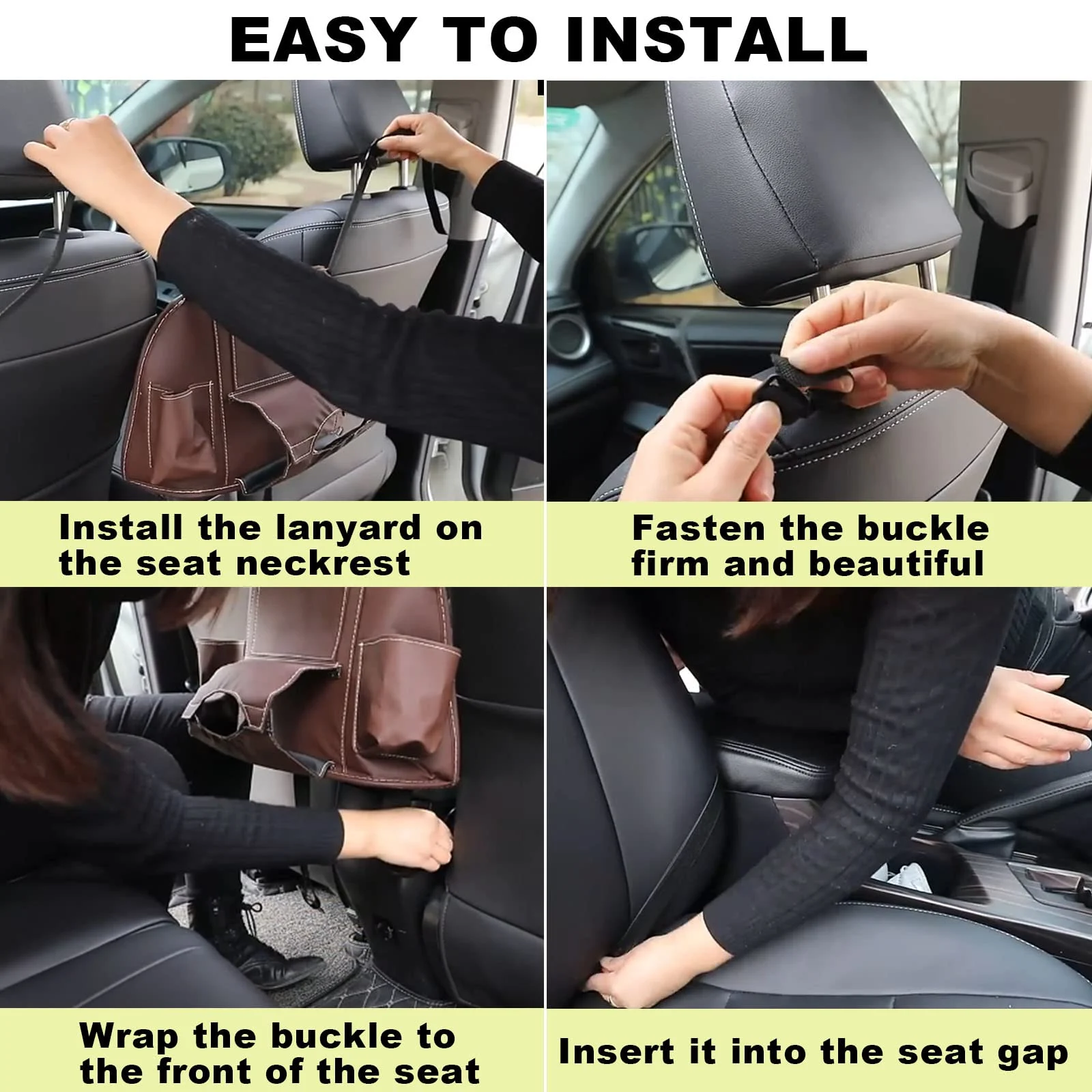 EASY TO INSTALL

Install the lanyard on the seat neckrest

Fasten the buckle firm and beautiful

Wrap the buckle to the front of the seat

Insert it into the seat gap