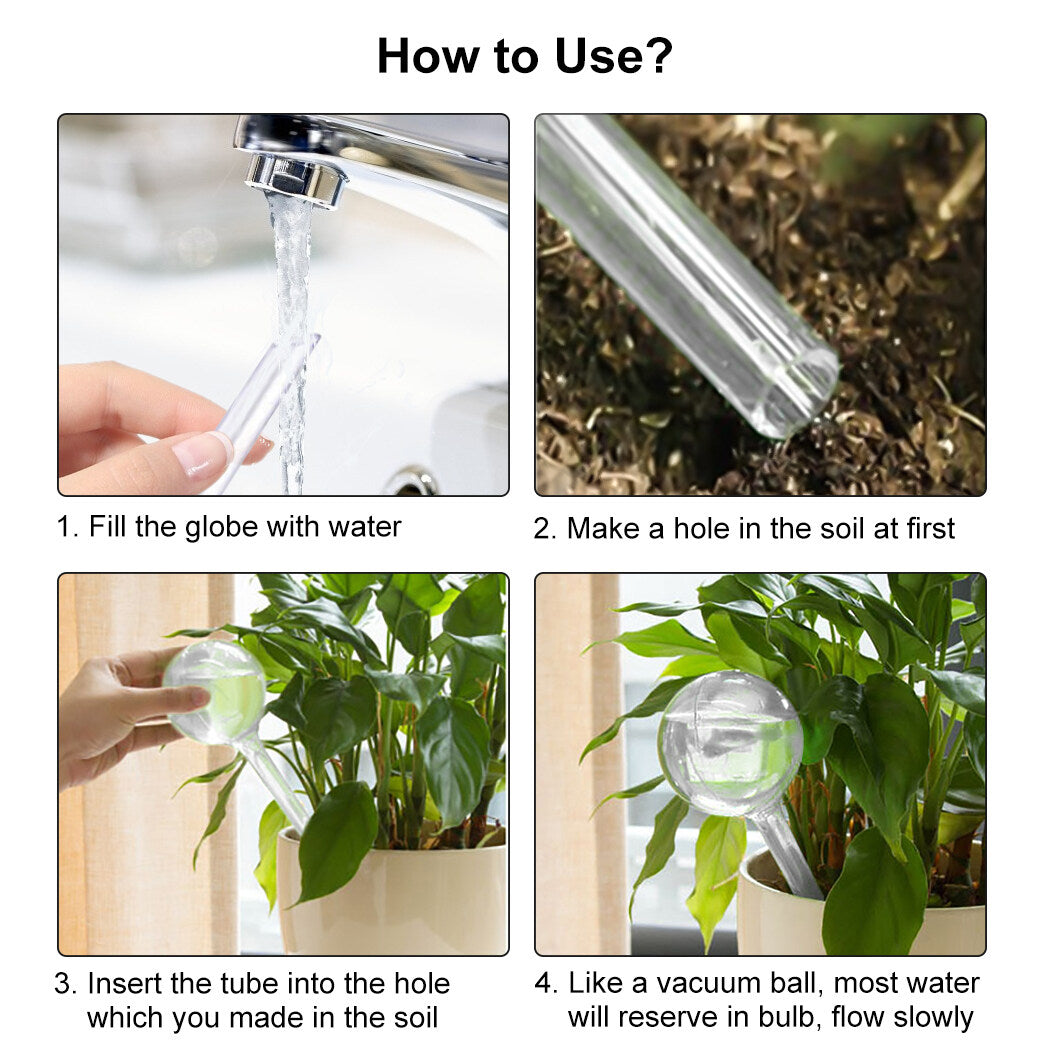 How to Use?

1. Fill the globe with water

2. Make a hole in the soil at first

3. Insert the tube into the hole which you made in the soil

4. Like a vacuum ball, most water will reserve in bulb, flow slowly