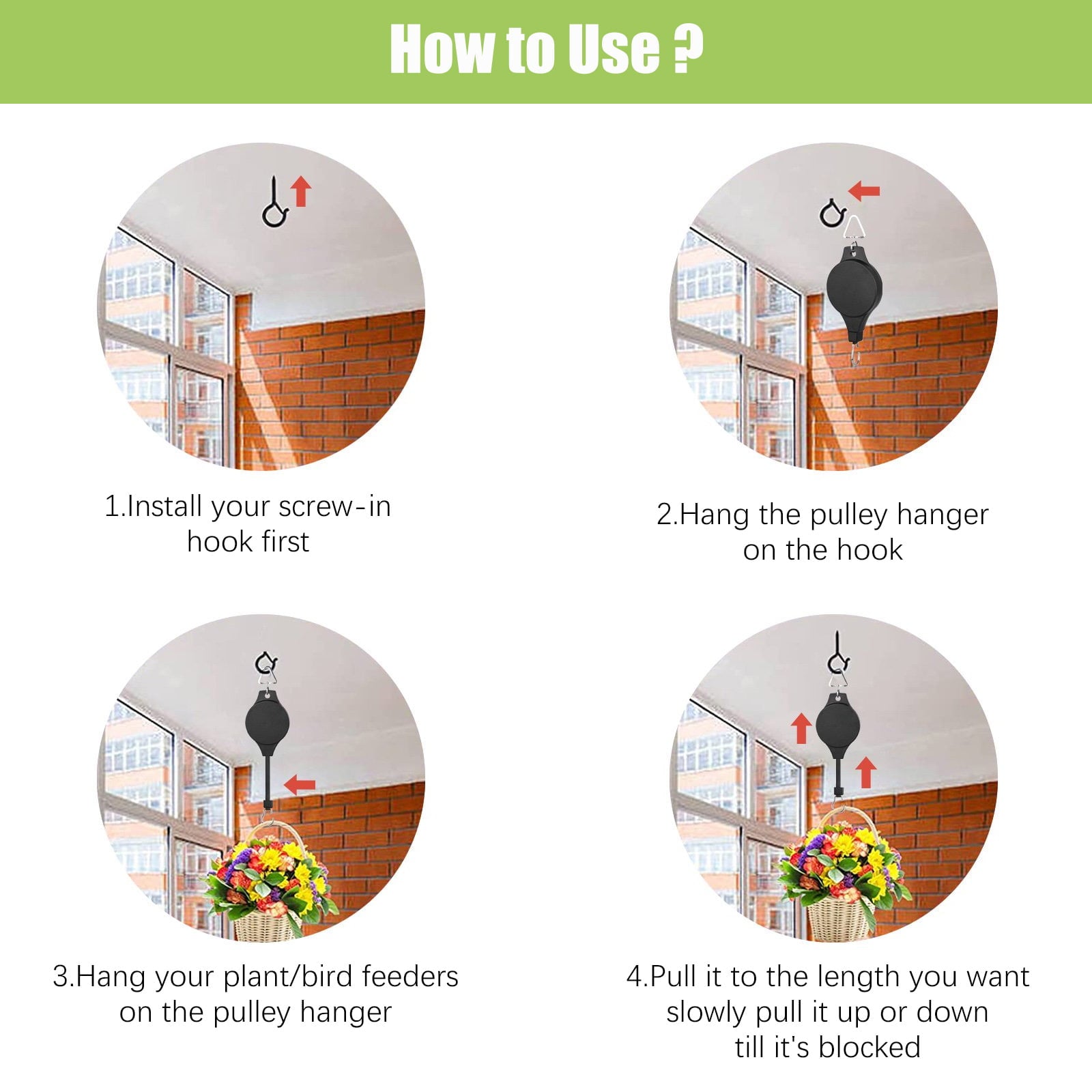 How to Use ?

1.Install your screw-in hook first

2.Hang the pulley hanger on the hook

3.Hang your plant/bird feeders on the pulley hanger

4.Pull it to the length you want slowly pull it up or down till it's blocked