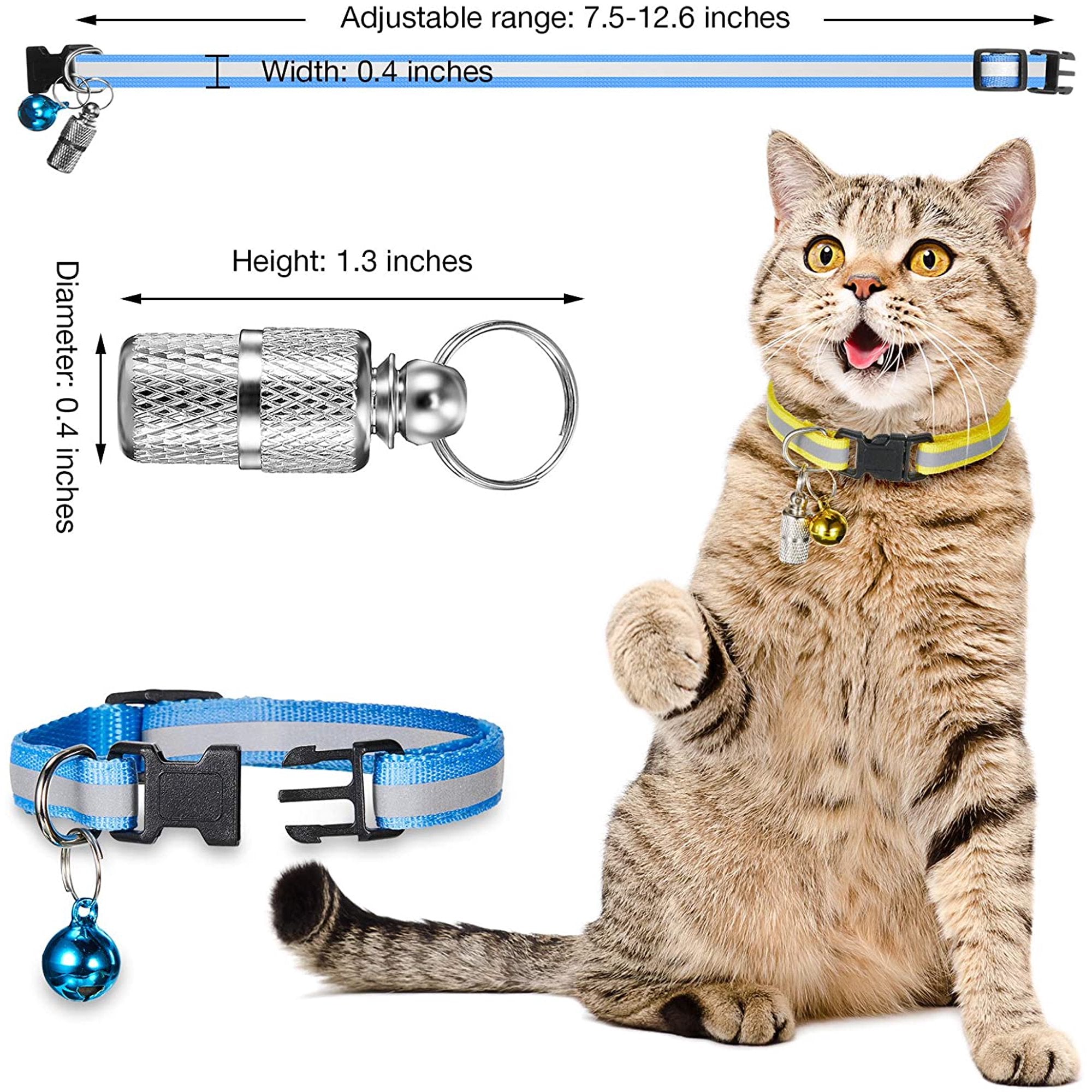 Adjustable range: 7.5-12.6 inches

Width: 0.4 inches

Height: 1.3 inches

Diameter: 0.4 inches