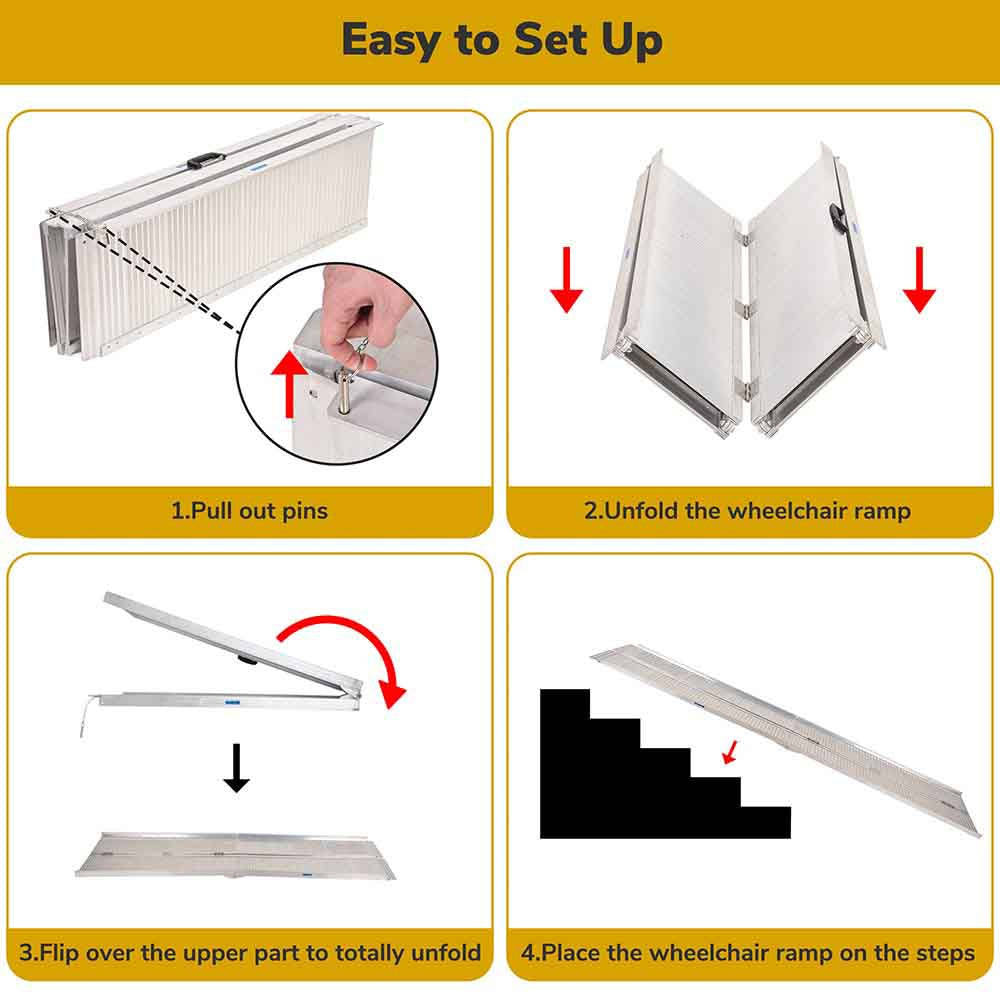 Easy to Set Up

1.Pull out pins

2.Unfold the wheelchair ramp

3.Flip over the upper part to totally unfold

4.Place the wheelchair ramp on the steps