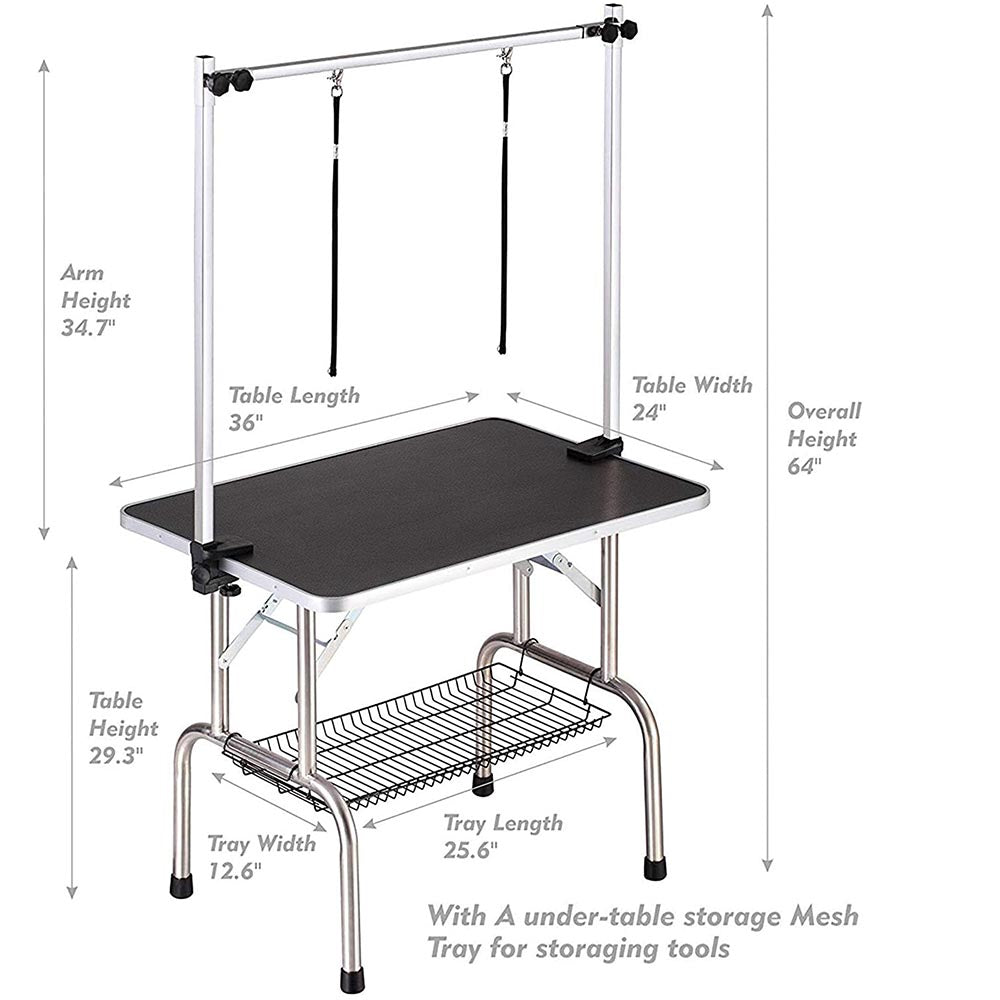 Arm Height 34.7"

Table Length 36"

Table Width 24"

Overall Height 64"

Table Height 29.3"

Tray Width 12.6"

Tray Length 25.6"

With A under-table storage Mesh Tray for storaging tools