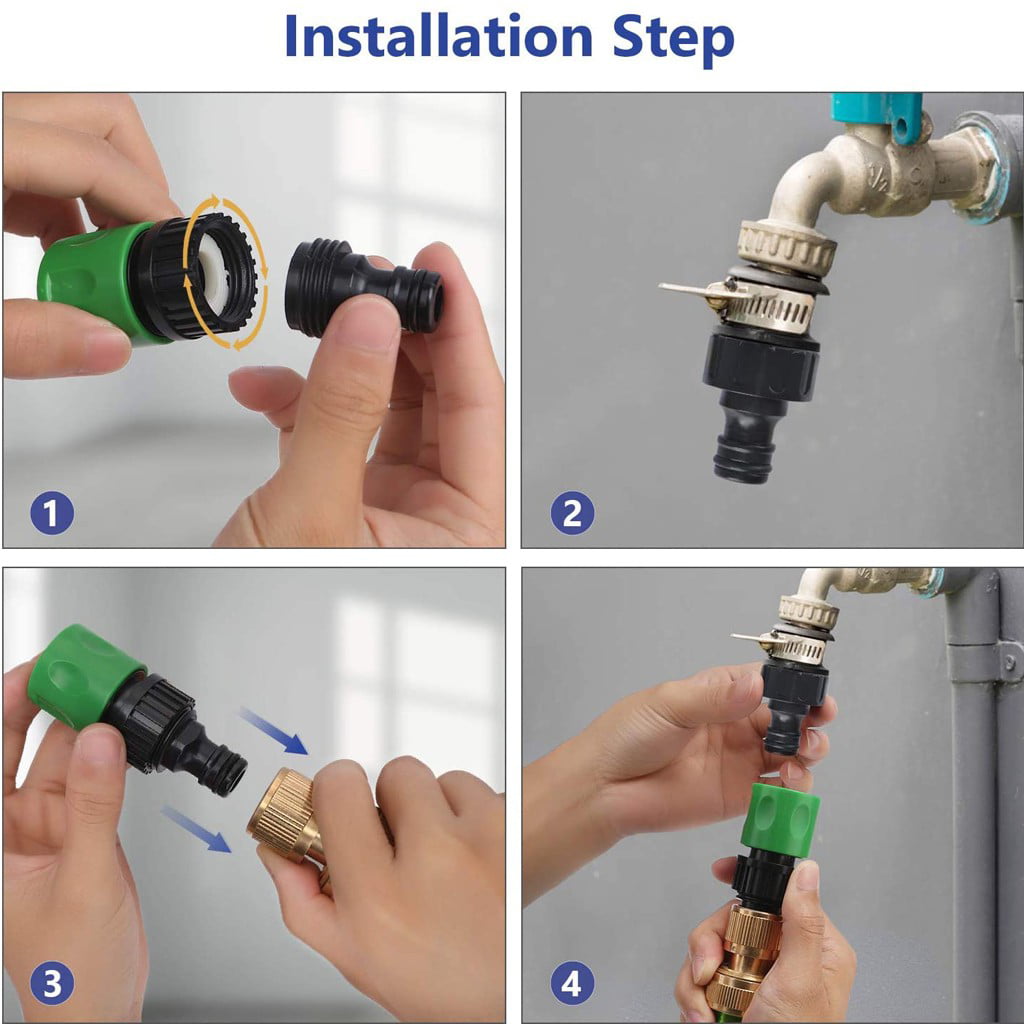 Installation Step

1

2

3

4