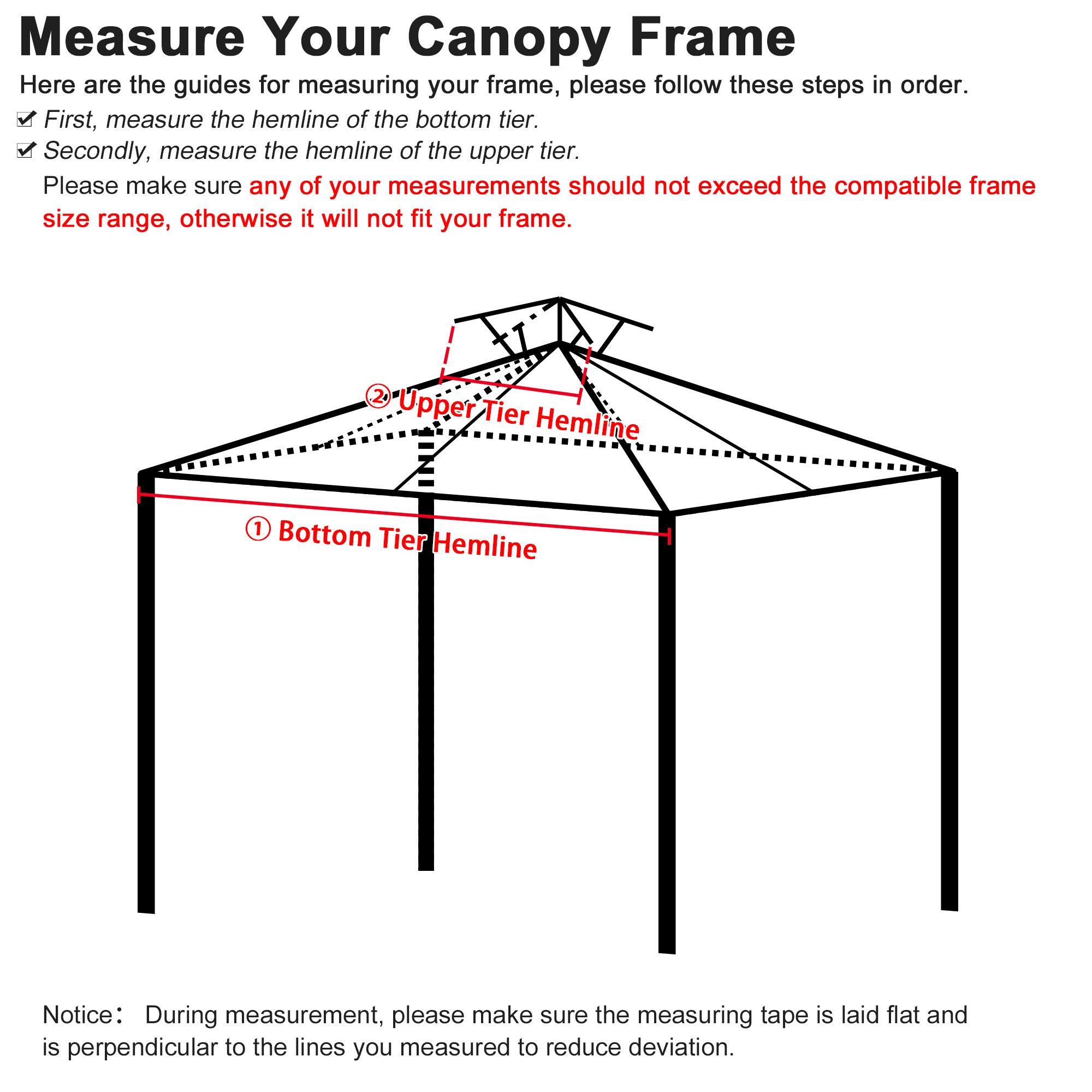 Measure Your Canopy Frame

Here are the guides for measuring your frame, please follow these steps in order.

☑ First, measure the hemline of the bottom tier.

☑ Secondly, measure the hemline of the upper tier.

Please make sure any of your measurements should not exceed the compatible frame size range, otherwise it will not fit your frame.

② Upper Tier Hemline

① Bottom Tier Hemline

Notice： During measurement, please make sure the measuring tape is laid flat and is perpendicular to the lines you measured to reduce deviation.