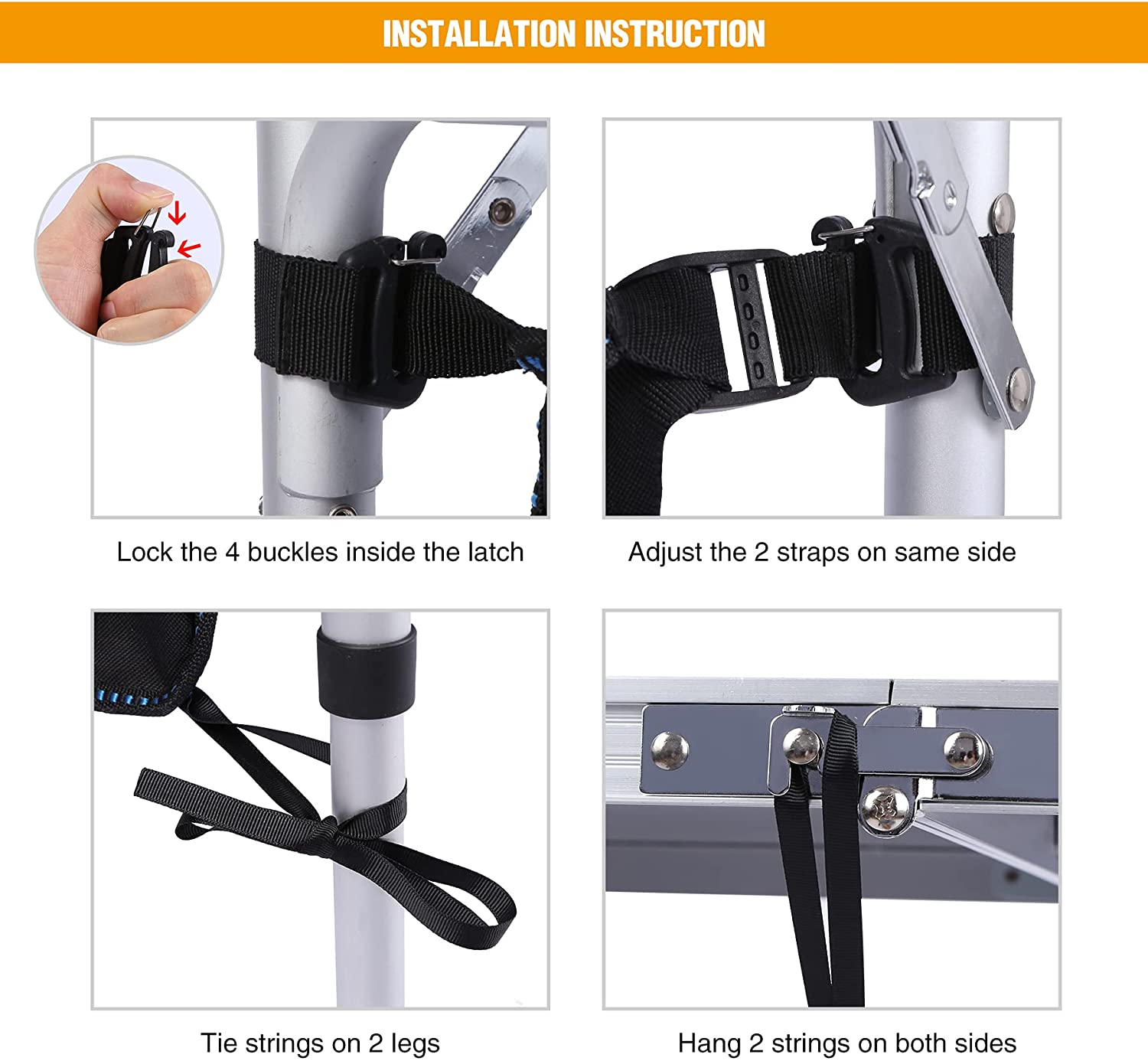 INSTALLATION INSTRUCTION

Lock the 4 buckles inside the latch

Adjust the 2 straps on same side

Tie strings on 2 legs

Hang 2 strings on both sides