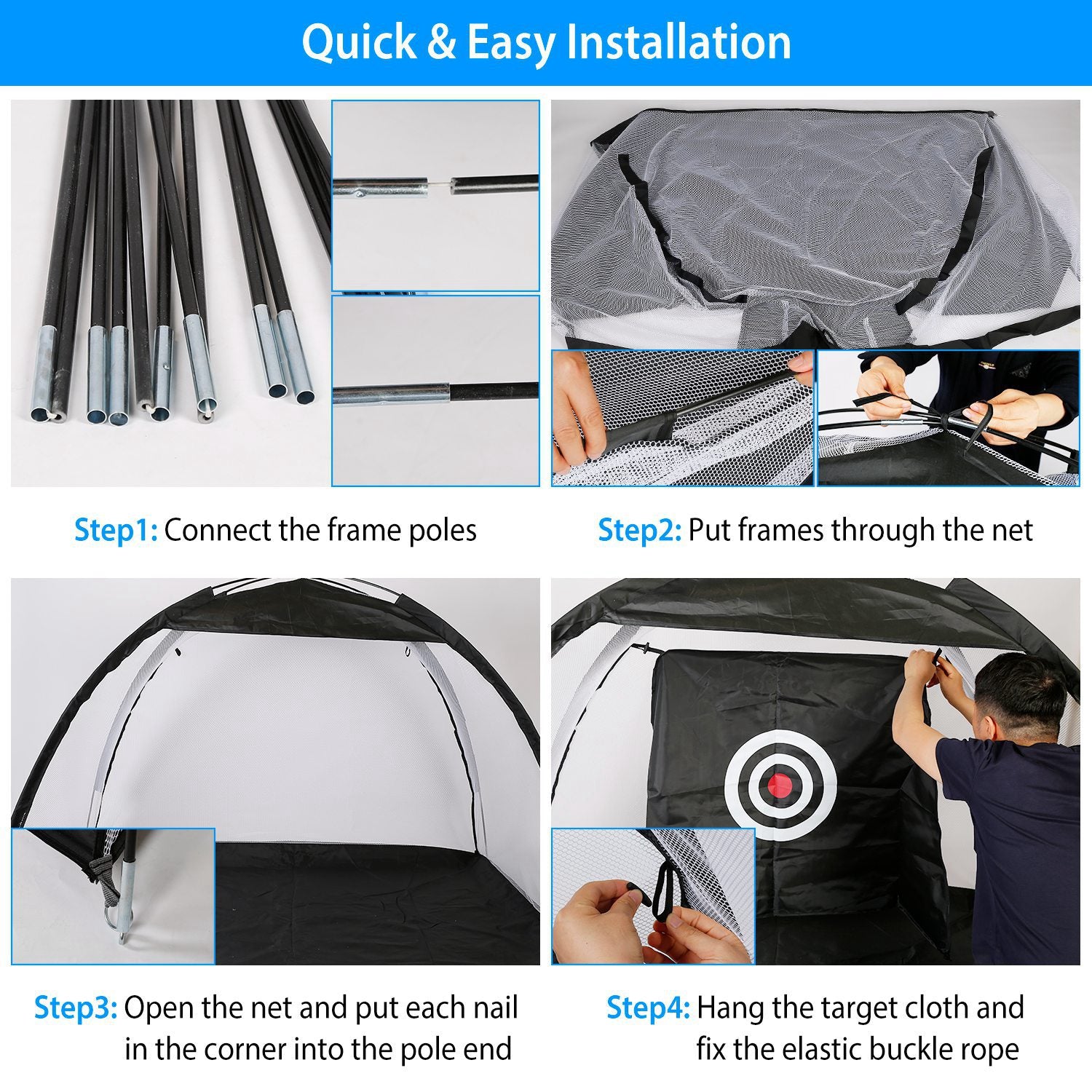 Quick & Easy Installation

Step1: Connect the frame poles

Step2: Put frames through the net

Step3: Open the net and put each nail in the corner into the pole end

Step4: Hang the target cloth and fix the elastic buckle rope